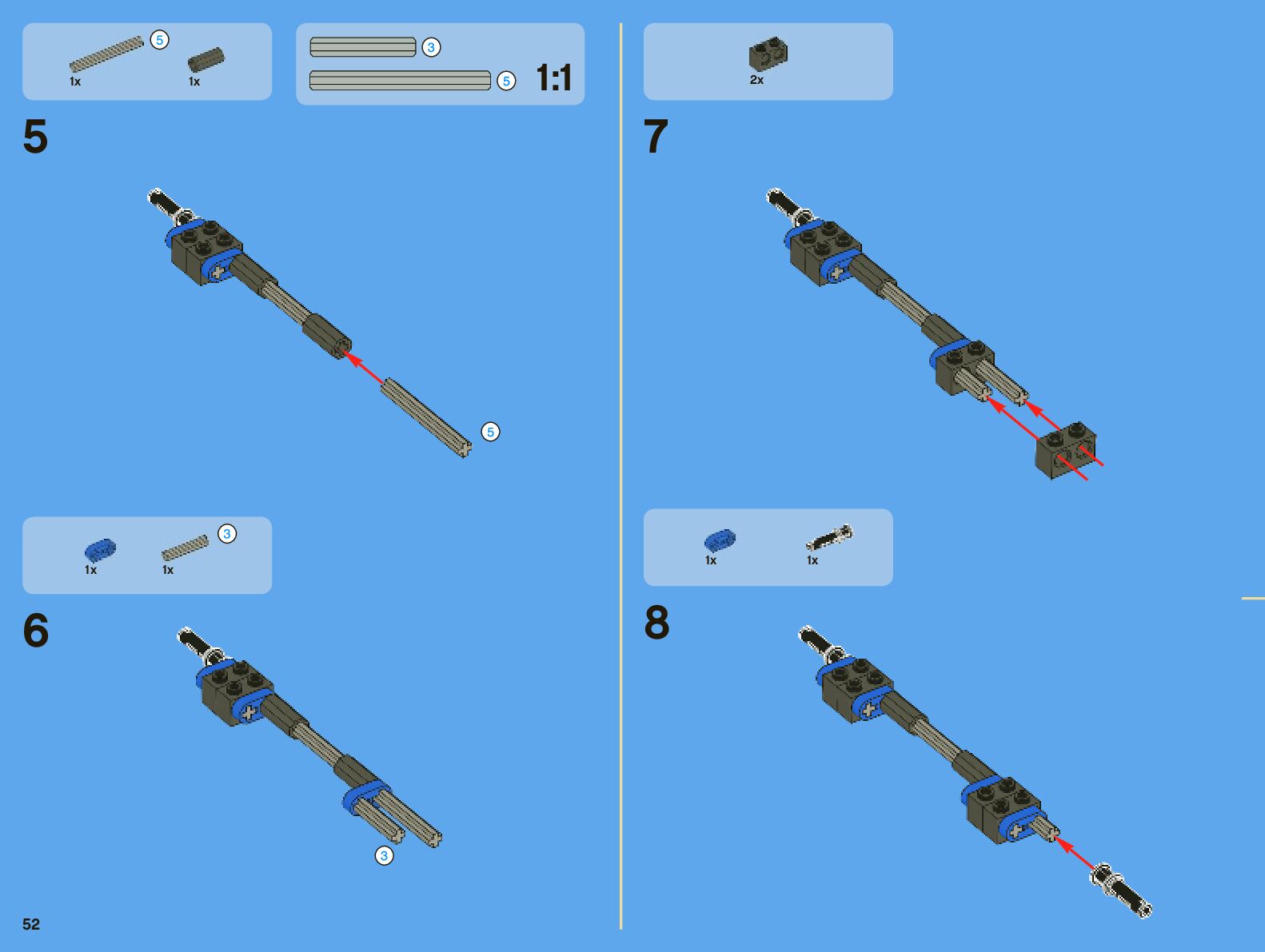 5
1x
1x

3
5
1:1

5

5

3
1x
1x

6

3

2x

7

1x
1x

8

52