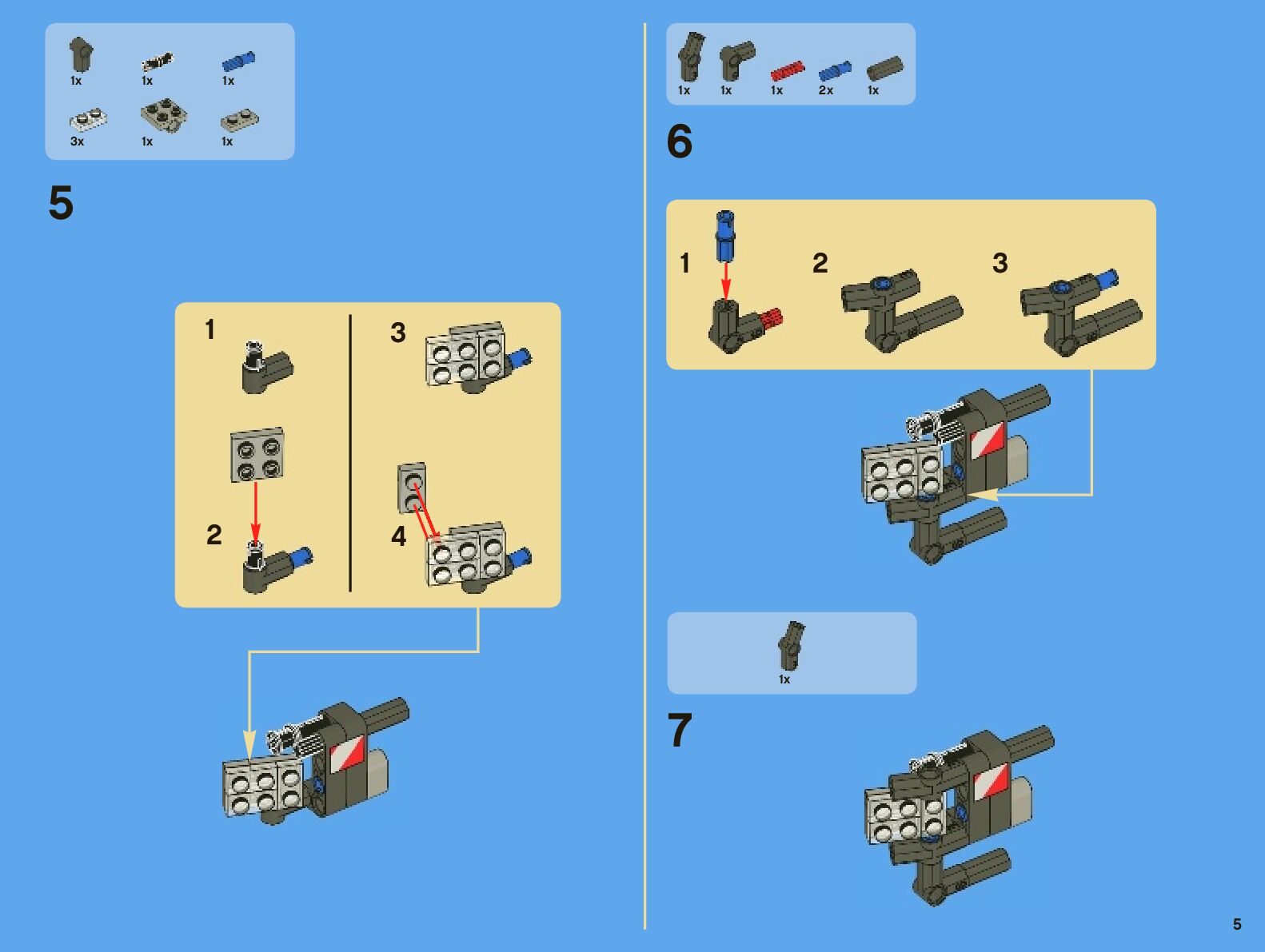 1x 1x 1x
3x 1x 1x

5

1
2
3
4

1x 1x 1x 2x 1x

6

1
2
3

1x

7

5