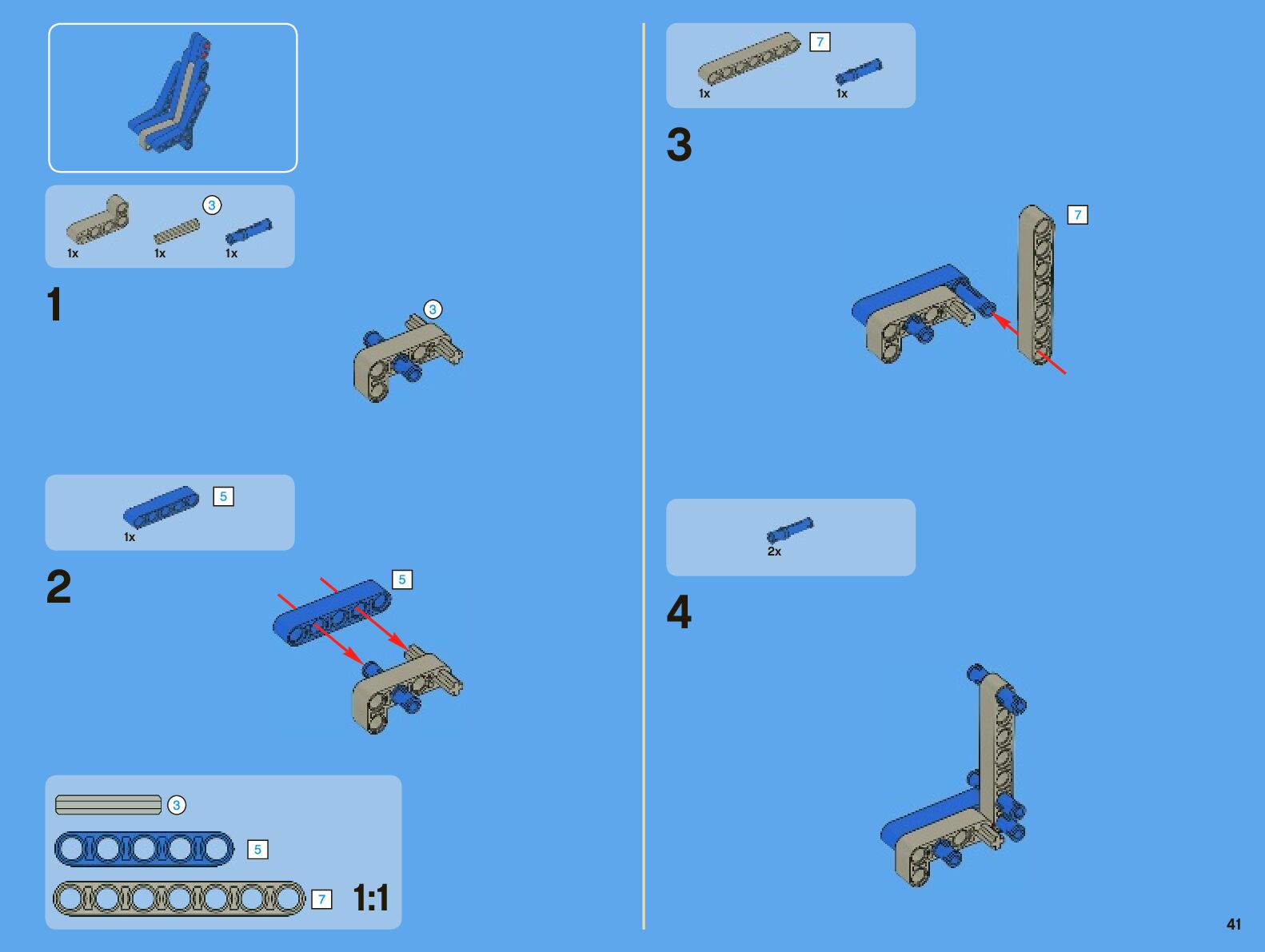 3
1x
1x
1x

1

3

5
1x

2

5

3

5

7
1:1

7
1x
1x

3

7

2x

4

41