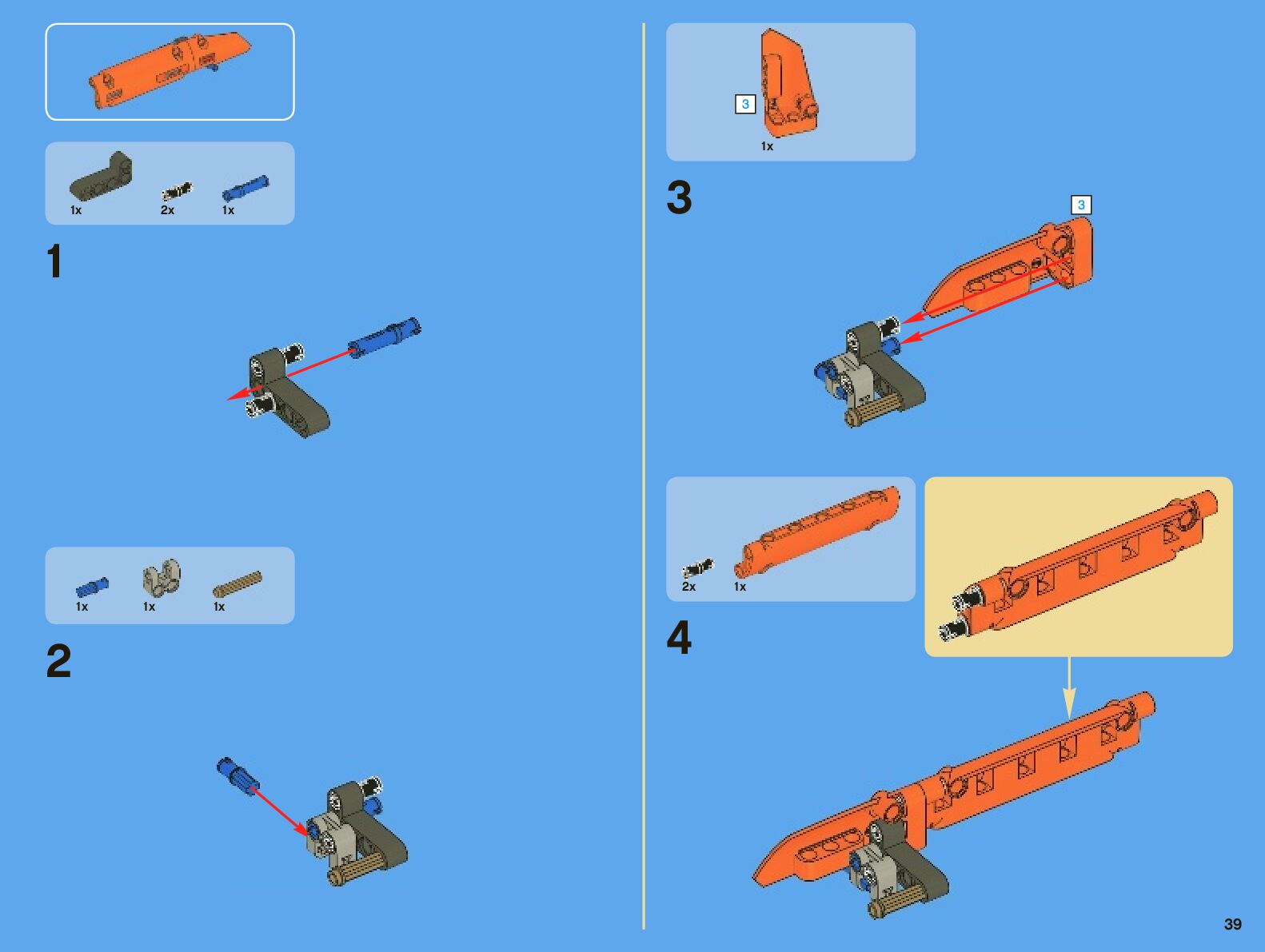 1x 2x 1x

1

1x 1x 1x

2

3

1x

3

3

2x 1x

4

39