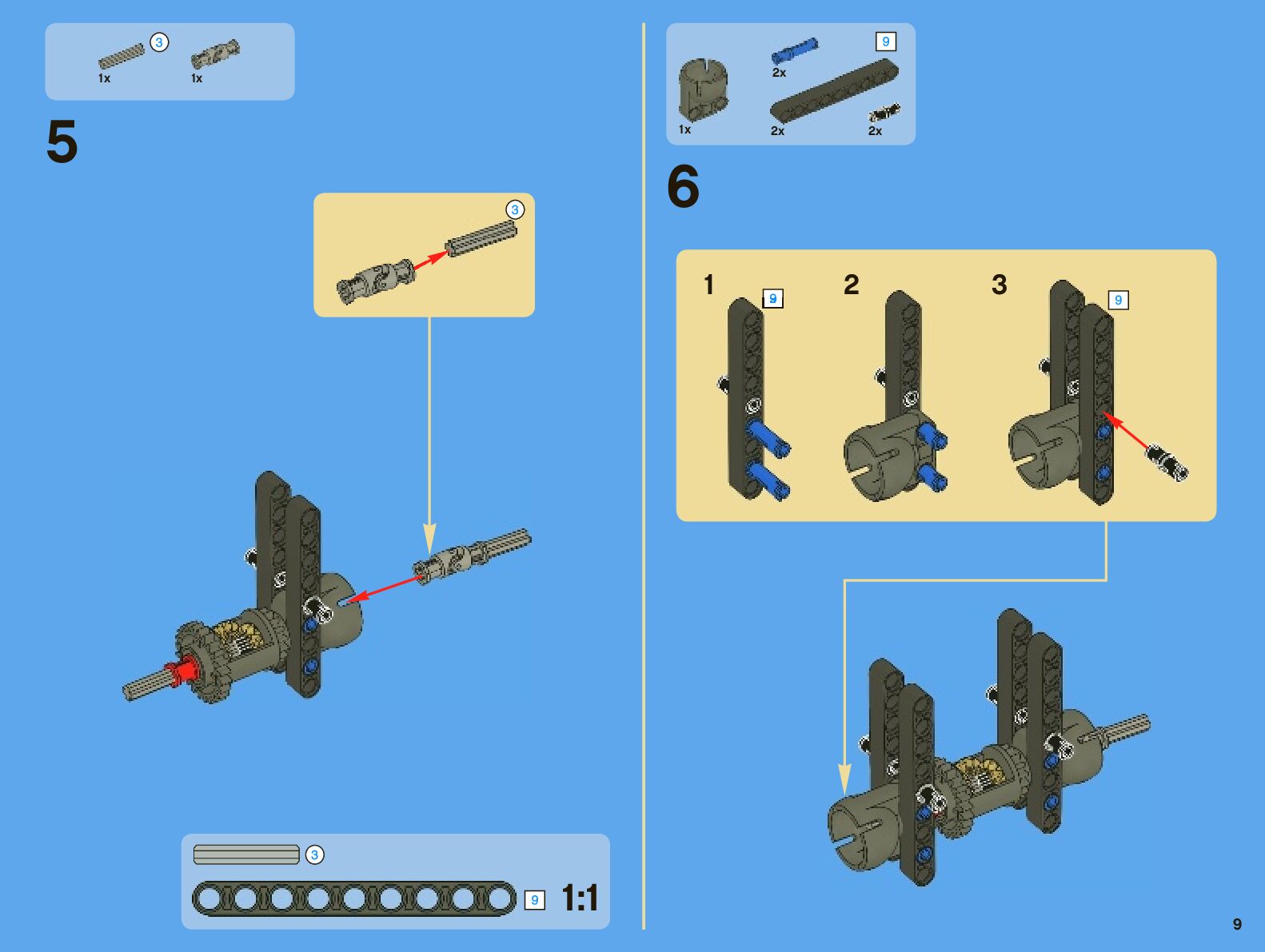 3
1x
1x

5

3

3

9

1:1

9
2x
1x
2x
2x

6

1
9
2
3
9

9