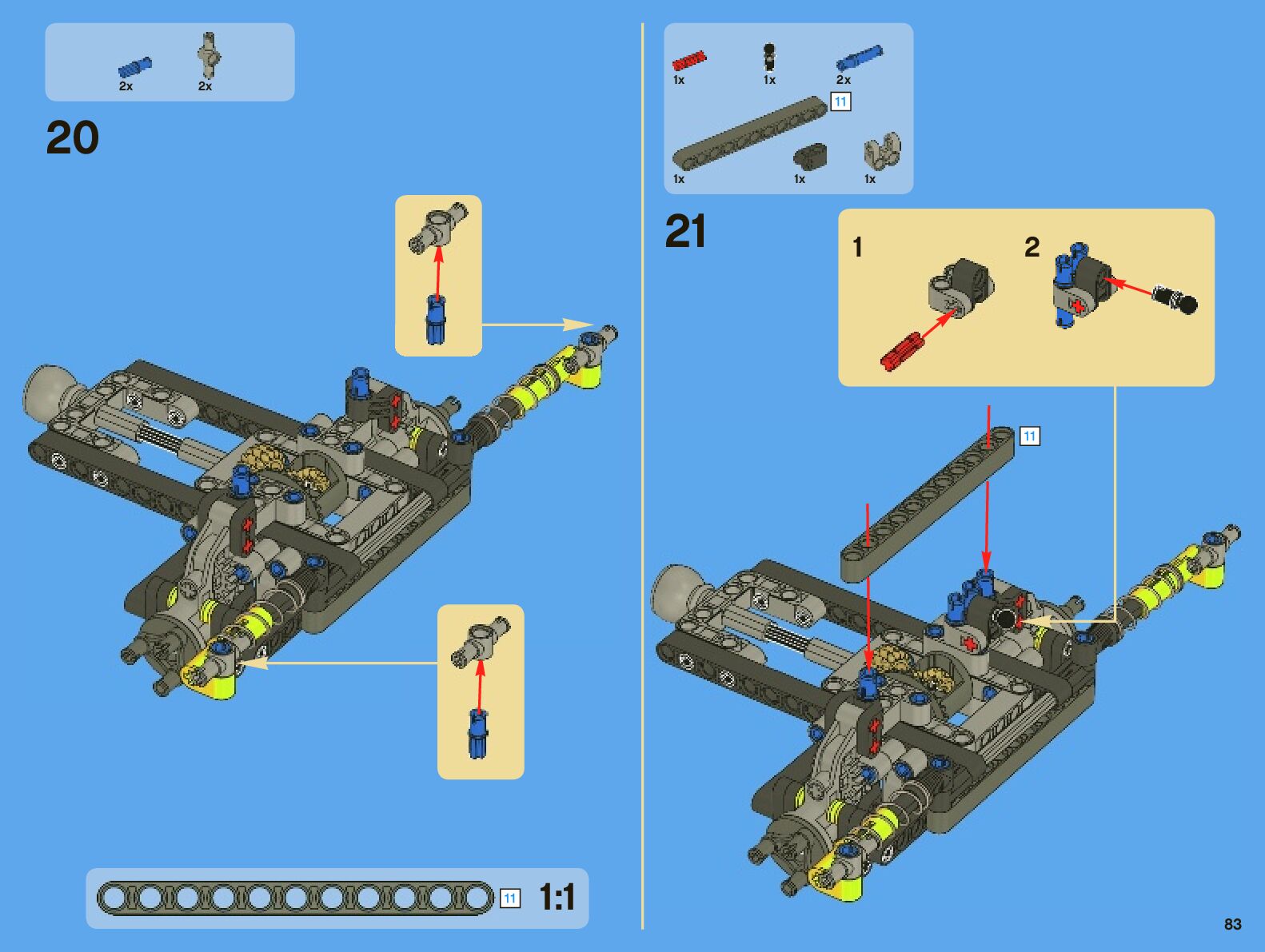 2x 2x

20

11

1:1

1x 1x 2x

11

1x 1x 1x

21

1

2

11

83