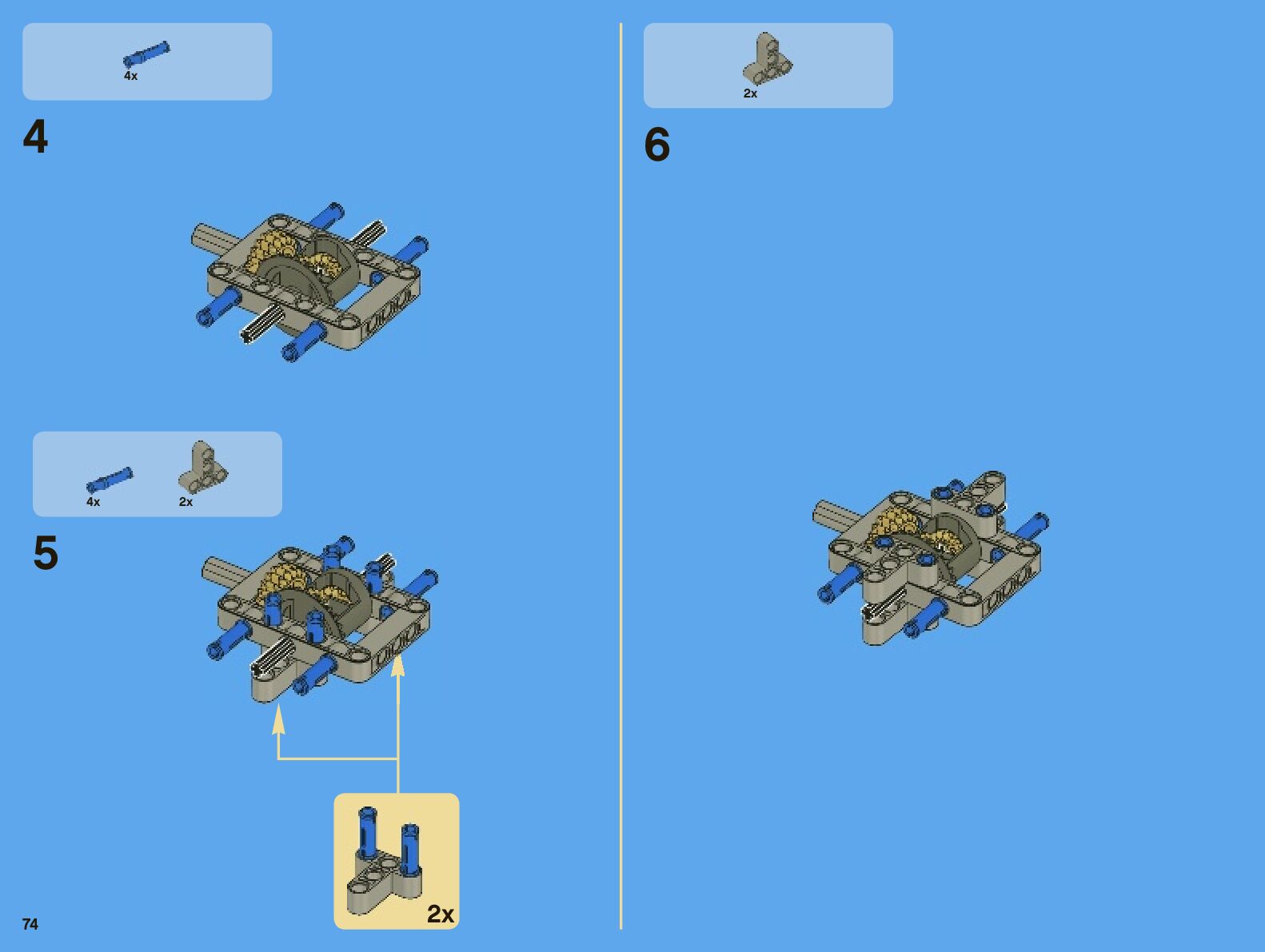 4x

4

4x 2x

5

2x

74

2x

6