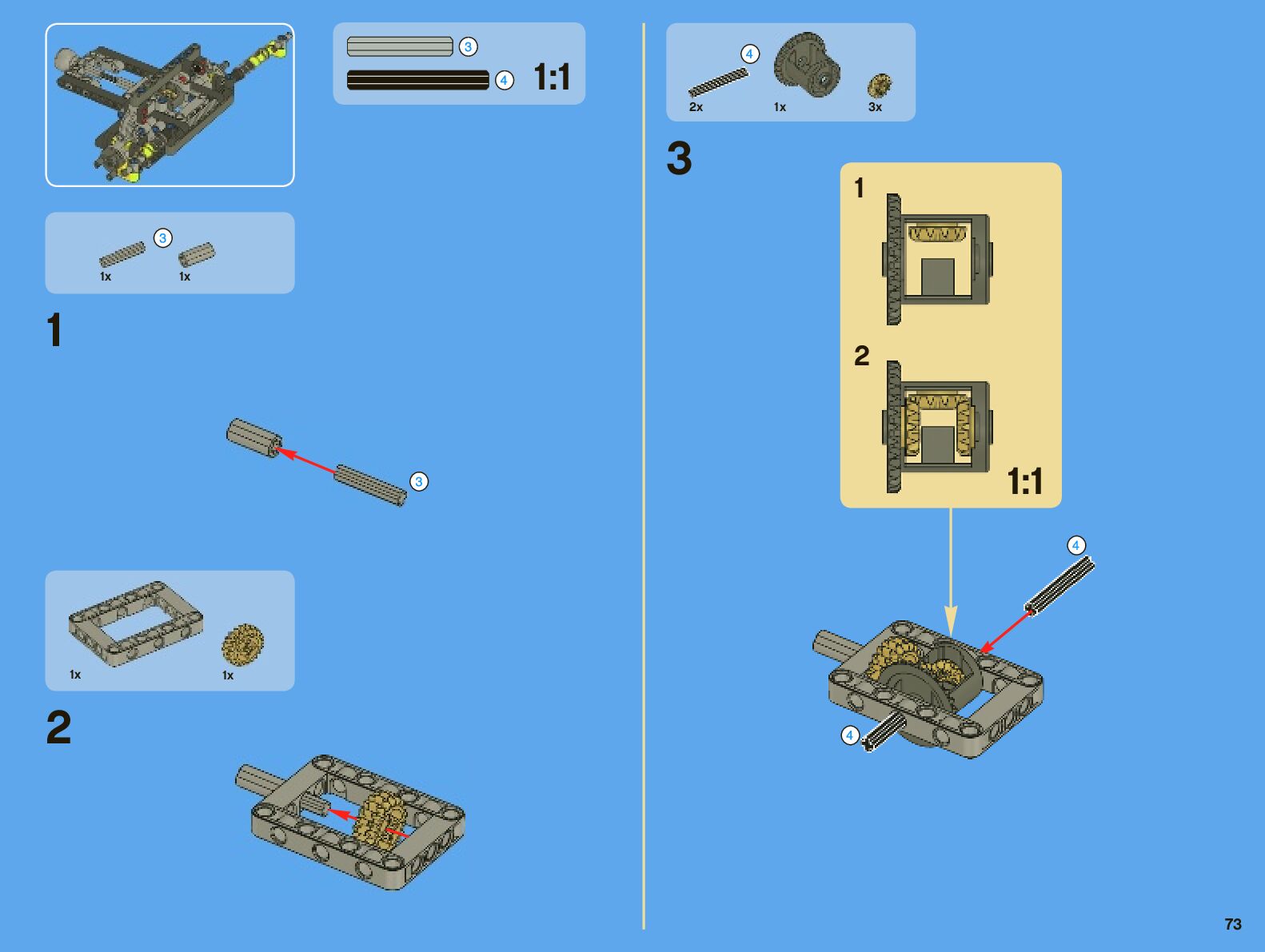 3
4
1:1

3
1x
1x

1

3

1x
1x

2

4
2x
1x
3x

3

1

2

1:1

4

4

73