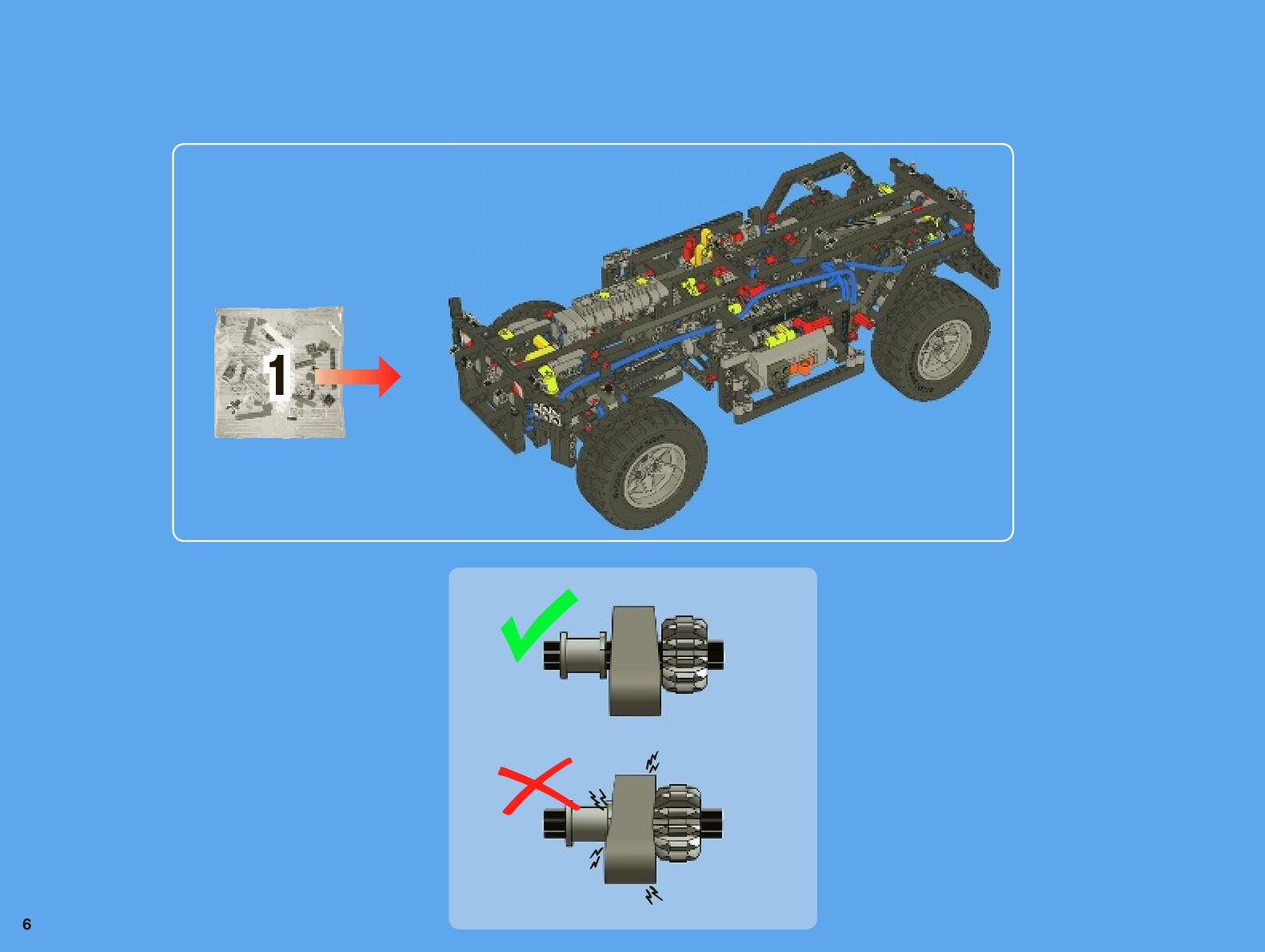 1

6