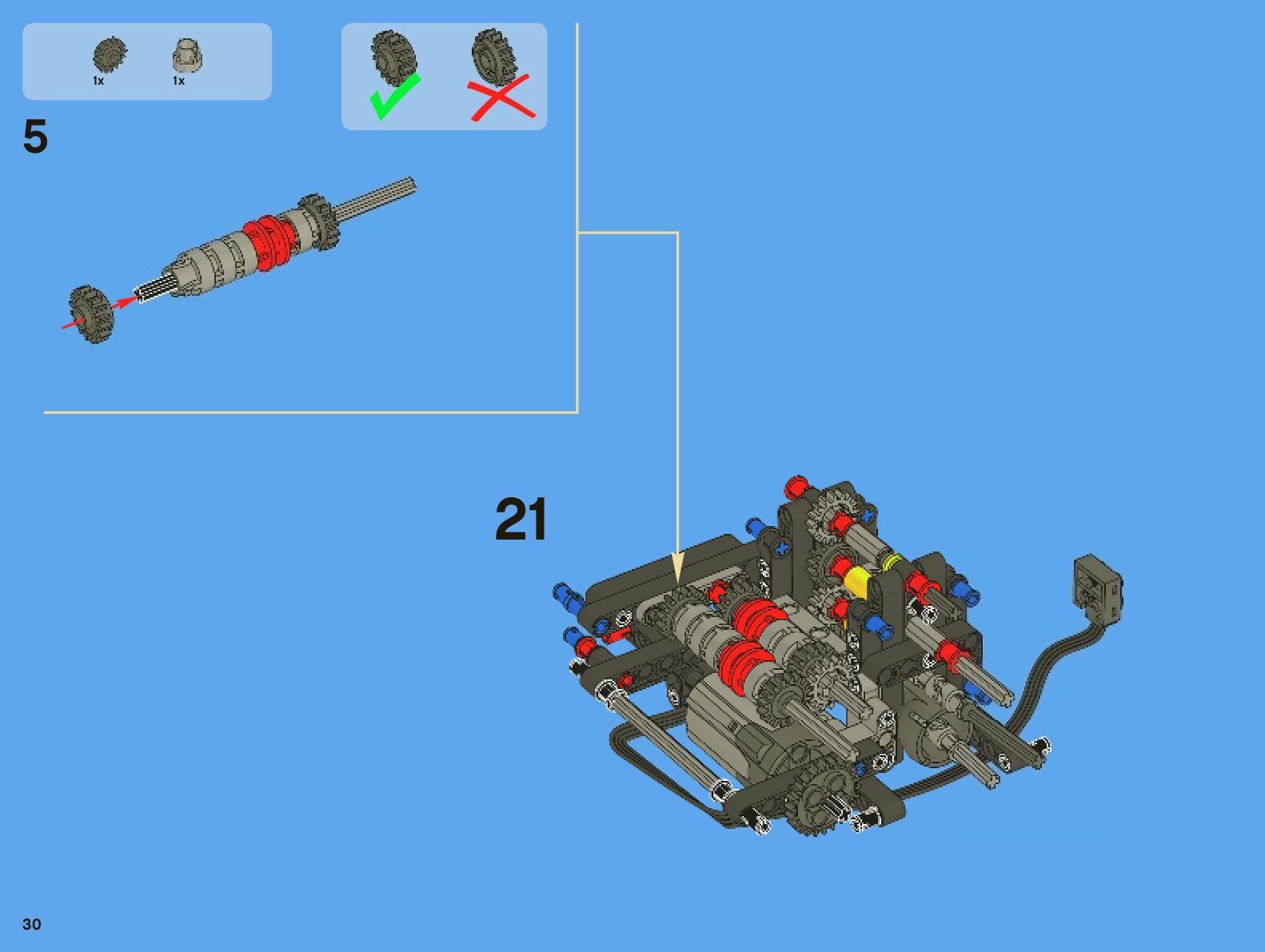 1x 1x

5

21

30