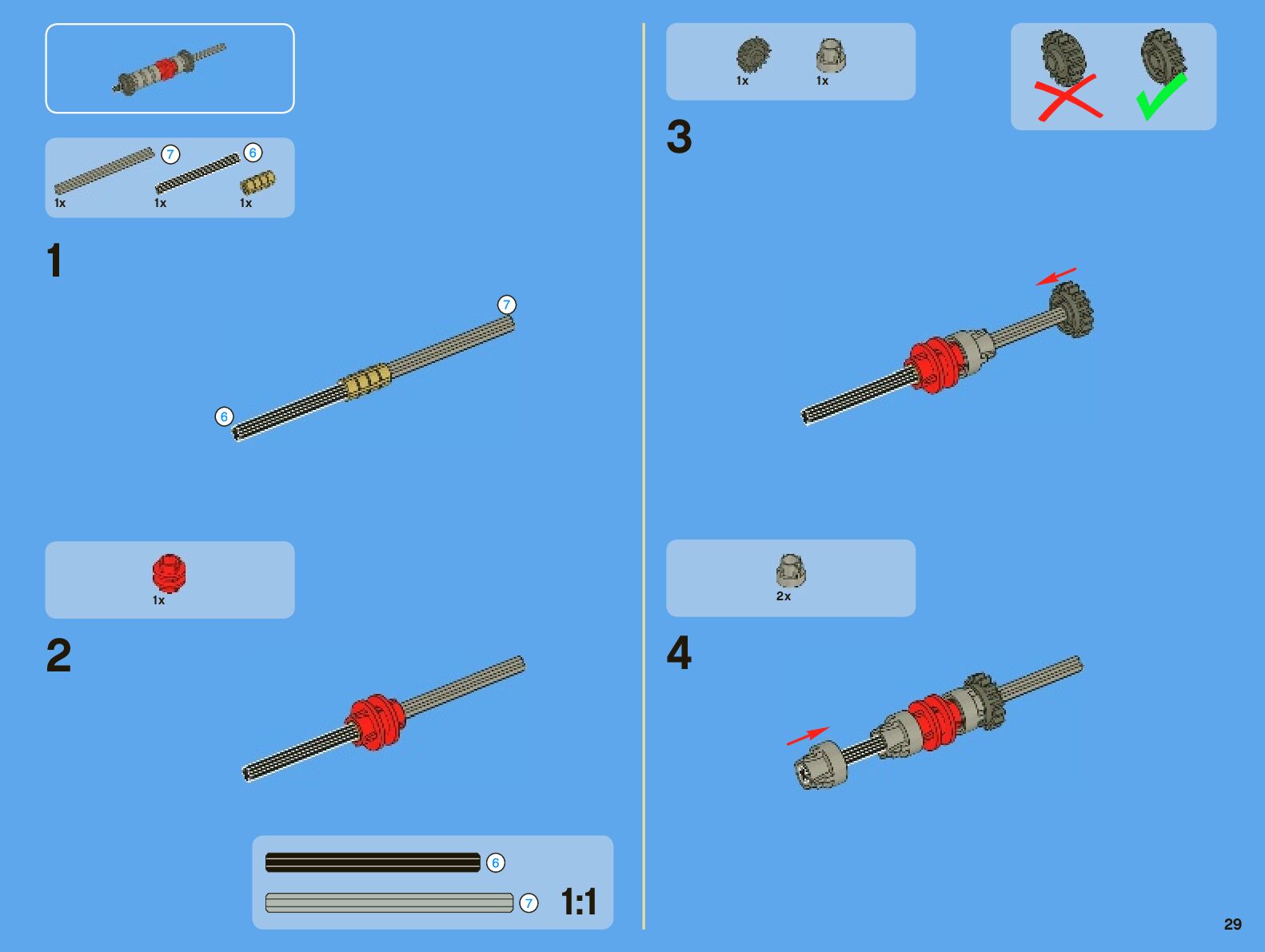 7
6
1x
1x
1x

1

7
6

1x

2

6
7
1:1

1x
1x

3

2x

4

29