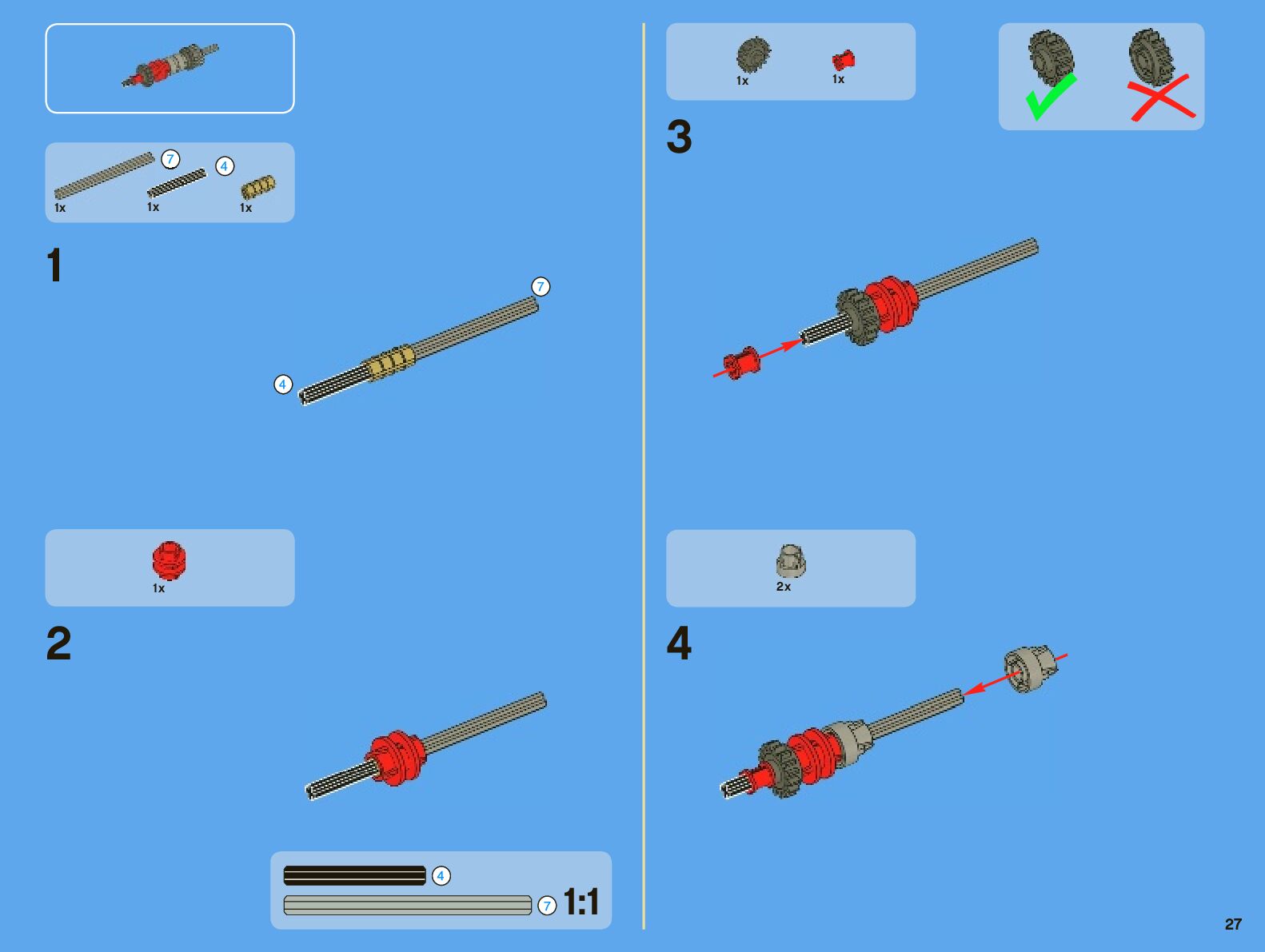 7
4
1x
1x
1x

1

7

4

1x

2

4
7
1:1

1x
1x

3

2x

4

27