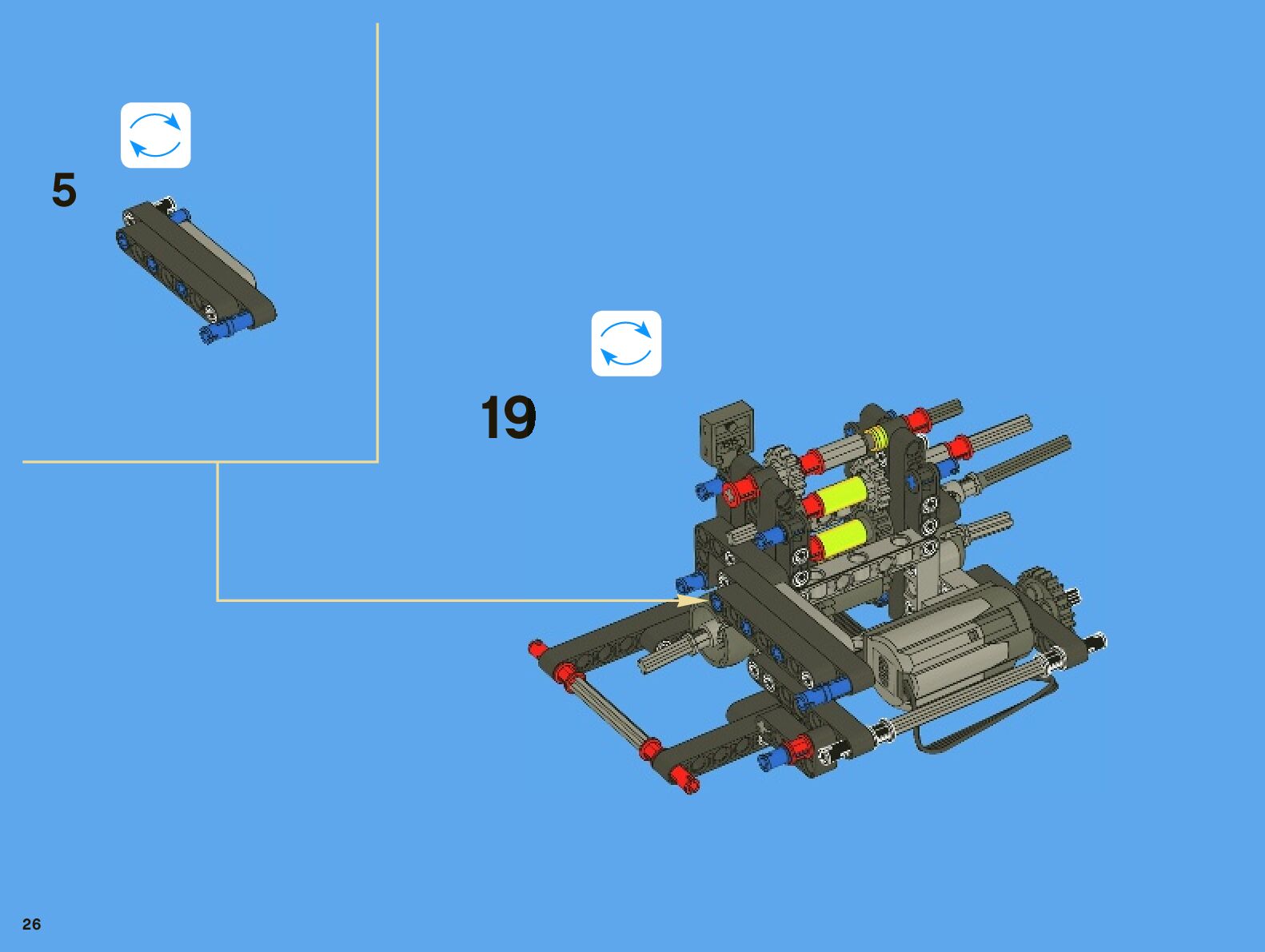 5

19

26