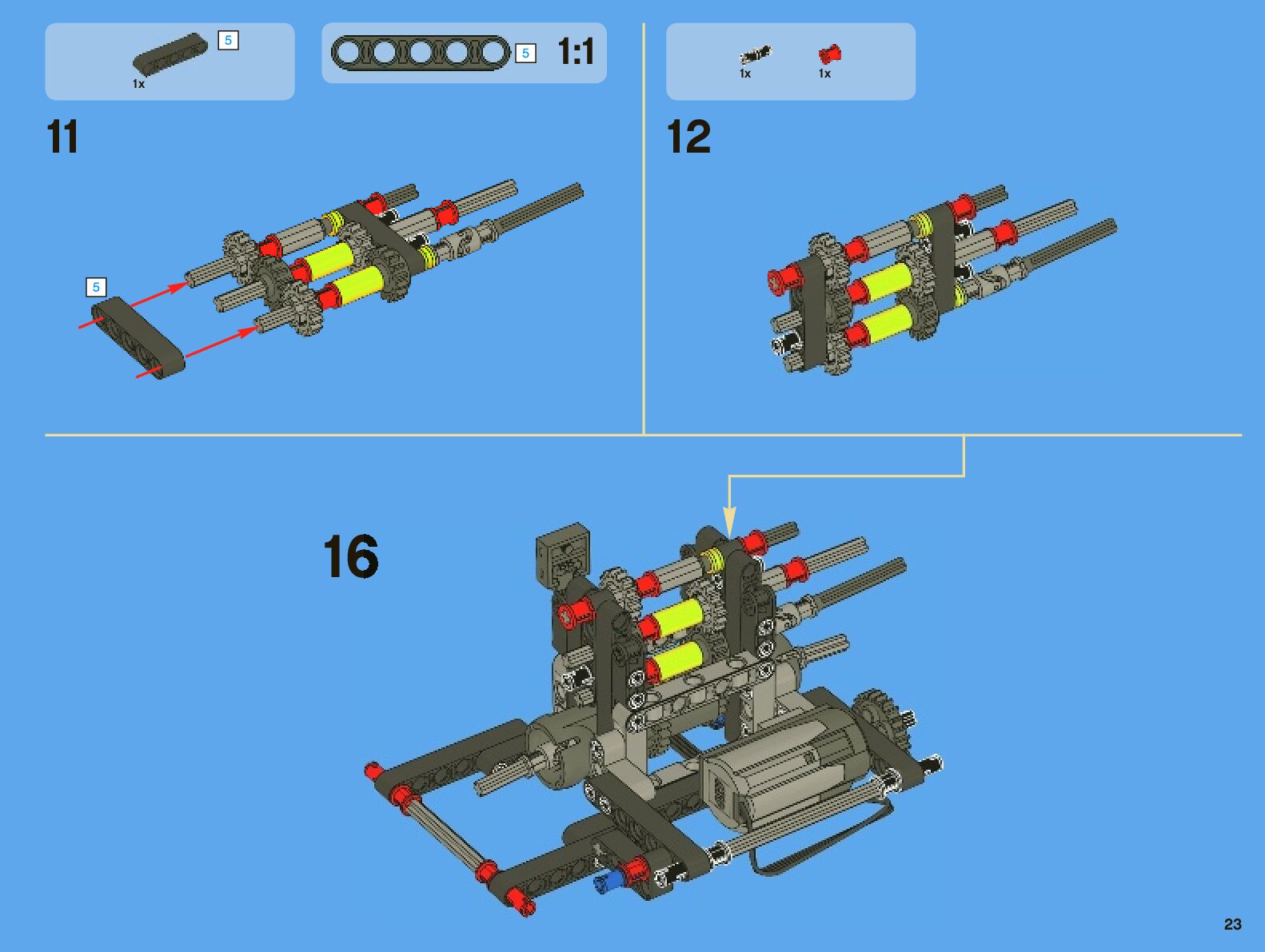 5
1x

5
1:1

1x
1x

11

5

12

16

23