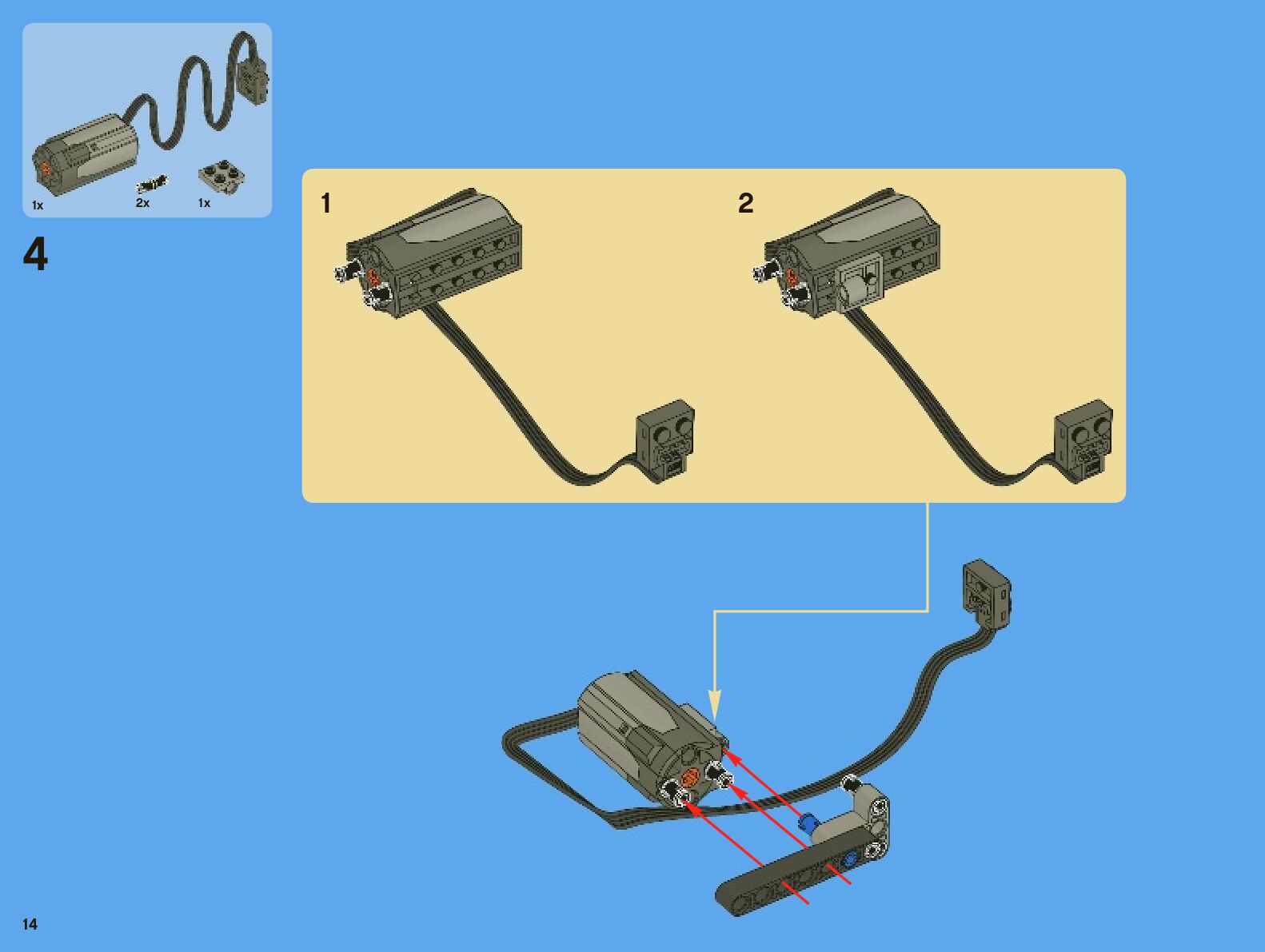 1x
2x
1x

4

1

2

14