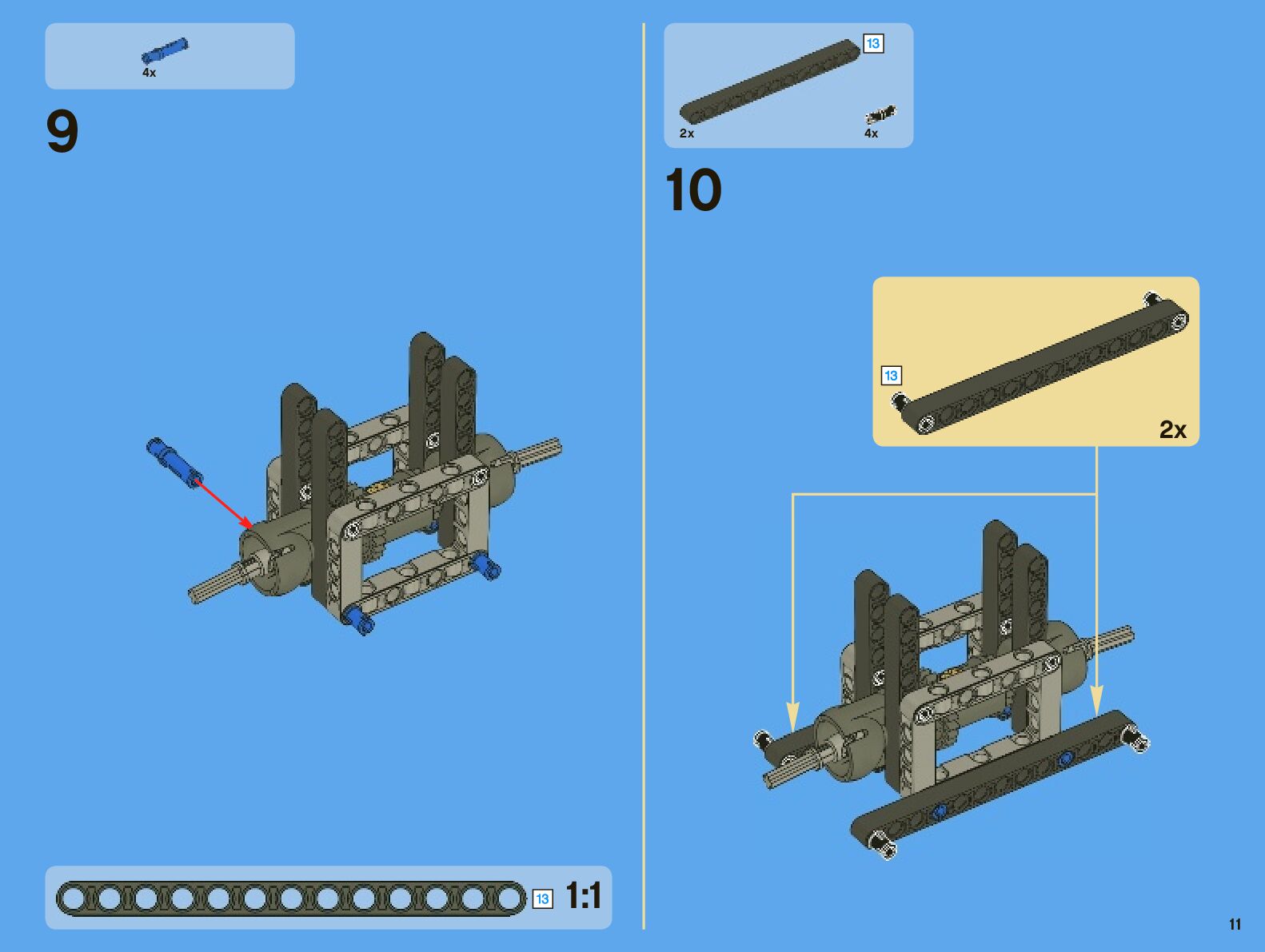 4x

9

13 1:1

13

2x 4x

10

13

2x

11