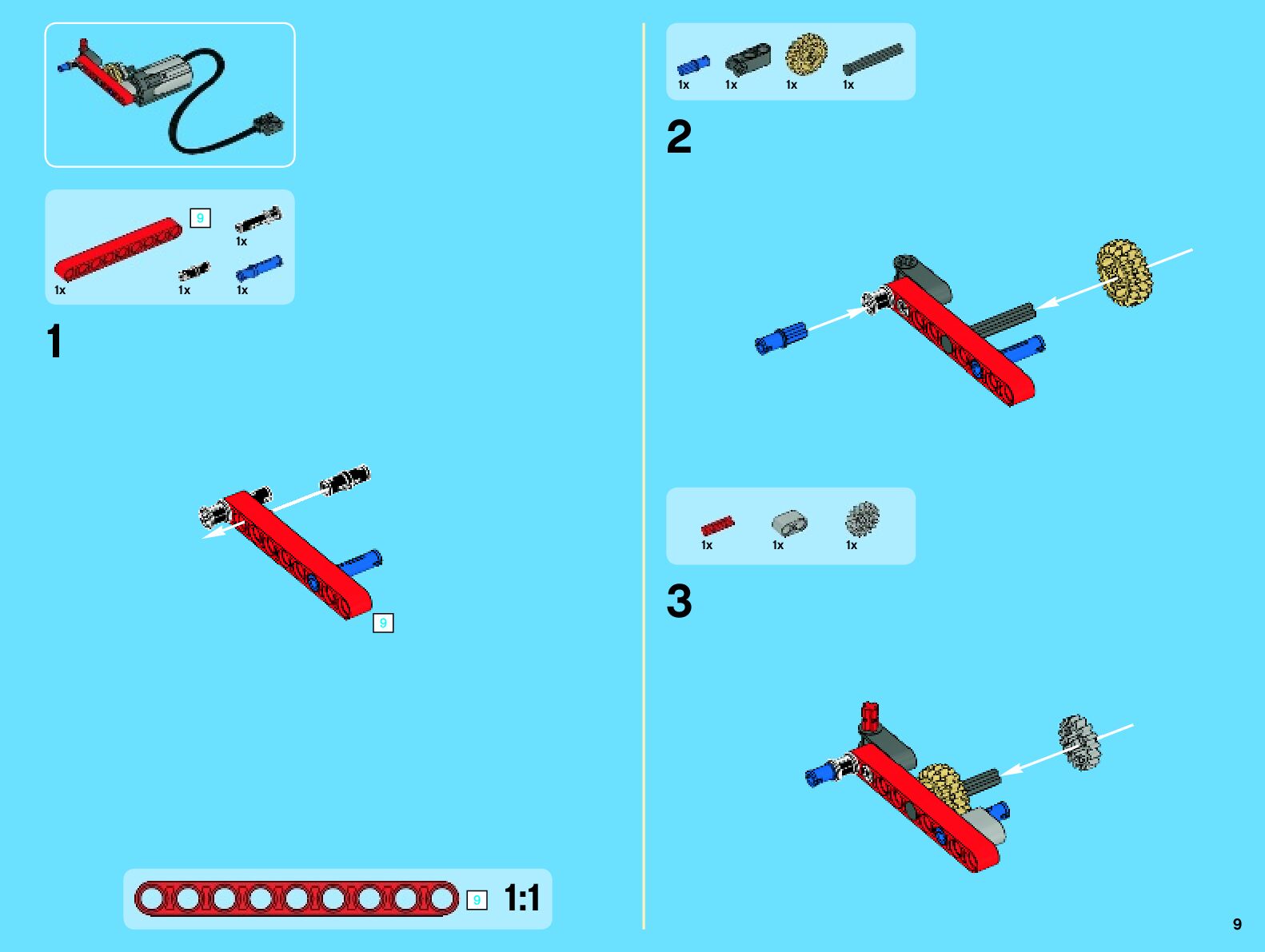 9
1x
1x
1x
1x

1

9

9 1:1

1x 1x 1x 1x

2

1x 1x 1x

3

9