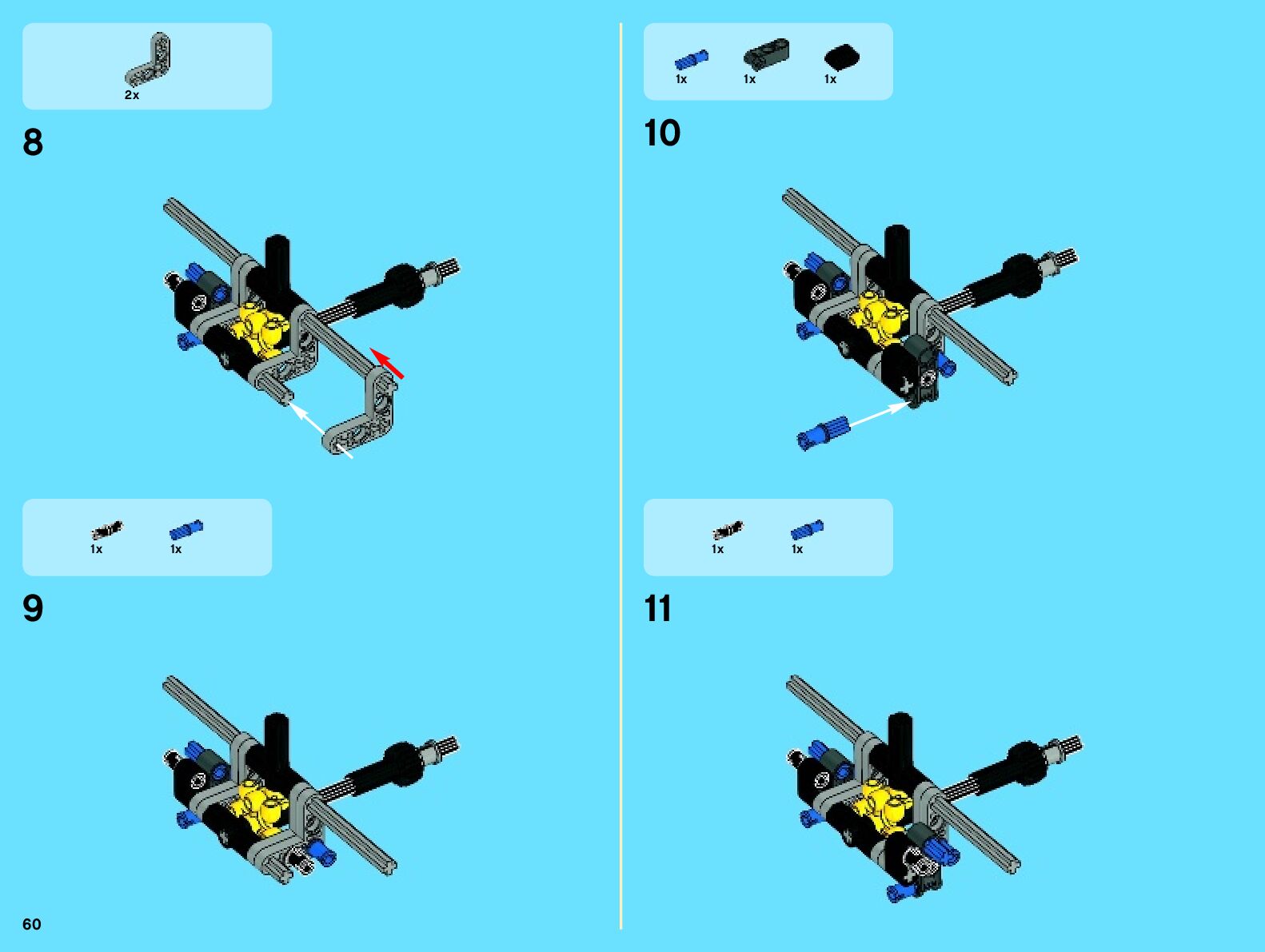 2x

8

1x 1x

9

60

1x 1x 1x

10

1x 1x

11