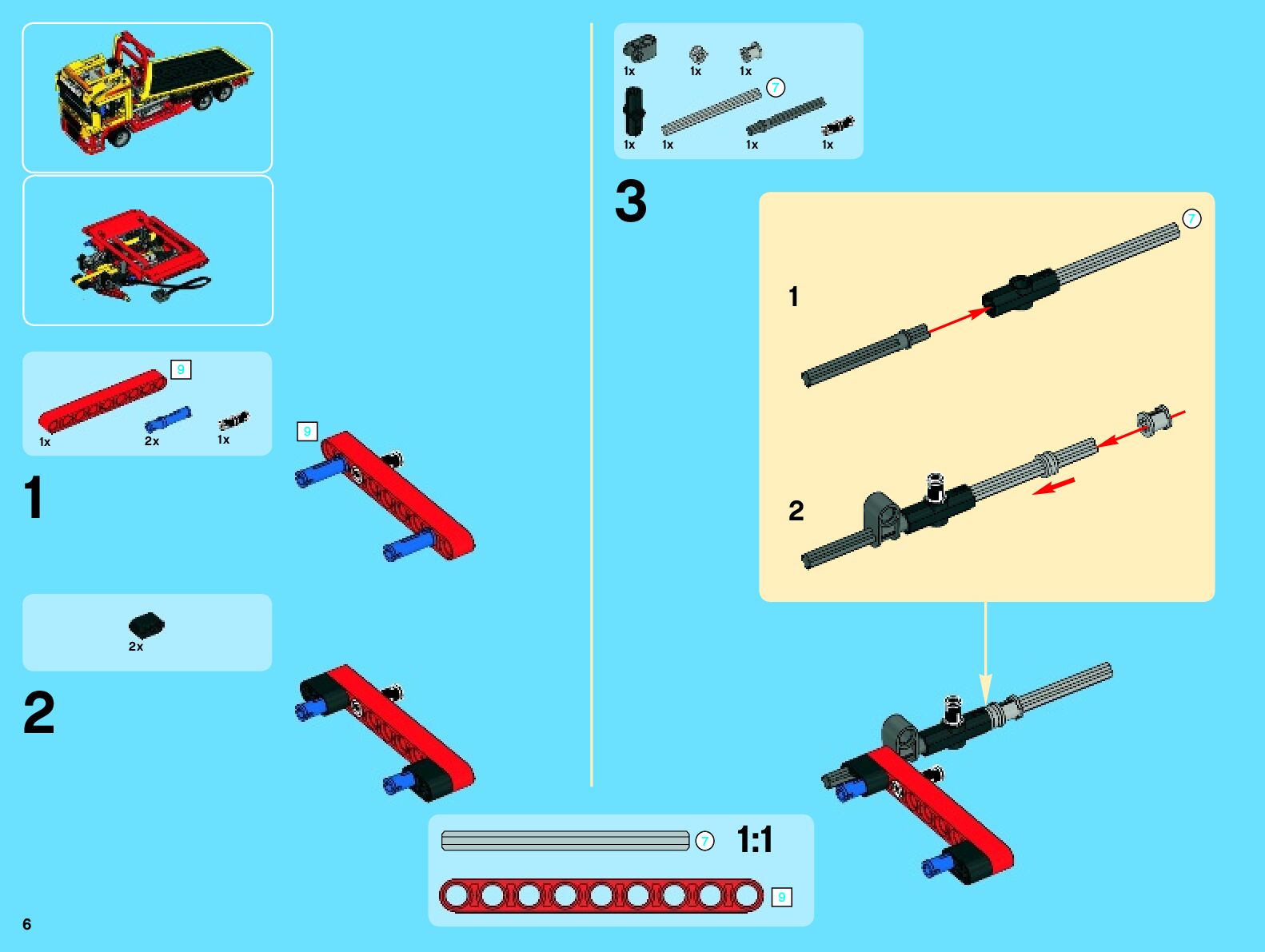 9
1x
2x
1x

1

9

2x

2

1x
1x
1x
7
1x
1x
1x
1x

3

7
1

2

7
1:1
9

6