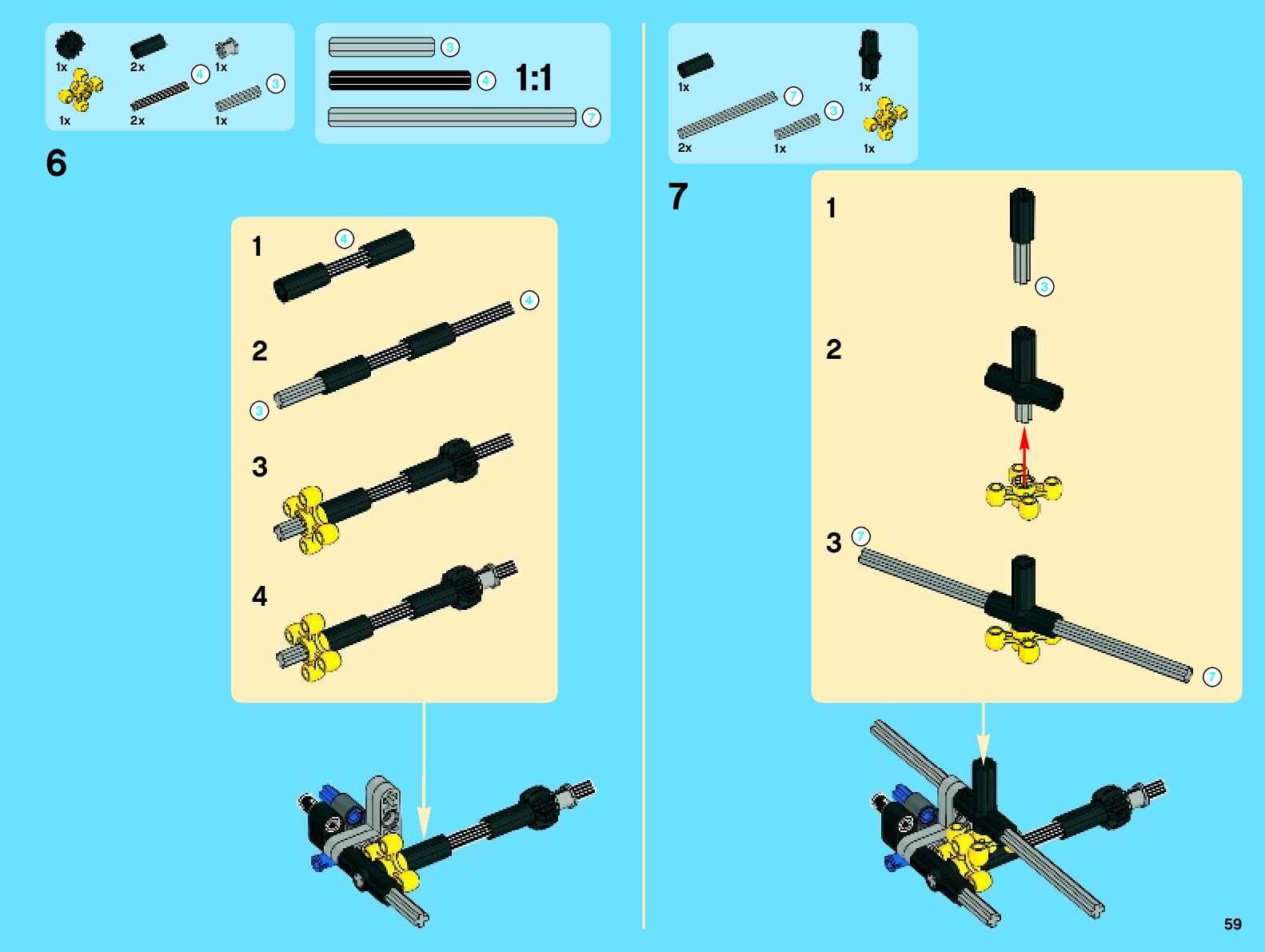 1x 2x 1x
4 3
1x 2x 1x

3
4 1:1
7

6

1 4
2 4
3
3
4

1x 1x
7 3
2x 1x 1x

7

1
3
2
3 7
7

59