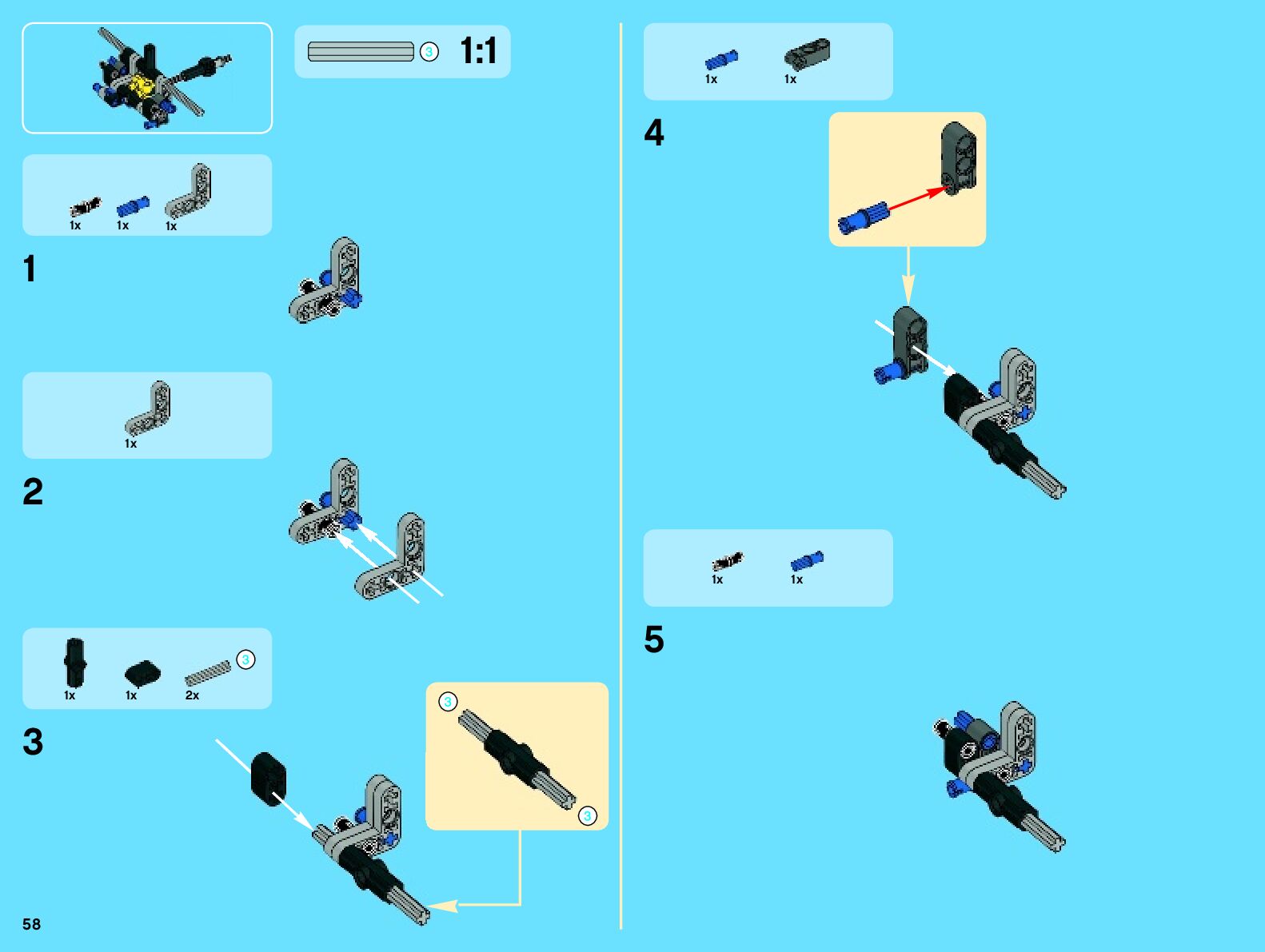 3 1:1

1x 1x 1x

1

1x

2

1x 1x 2x 3

3

3

3

58

1x 1x

4

1x 1x

5