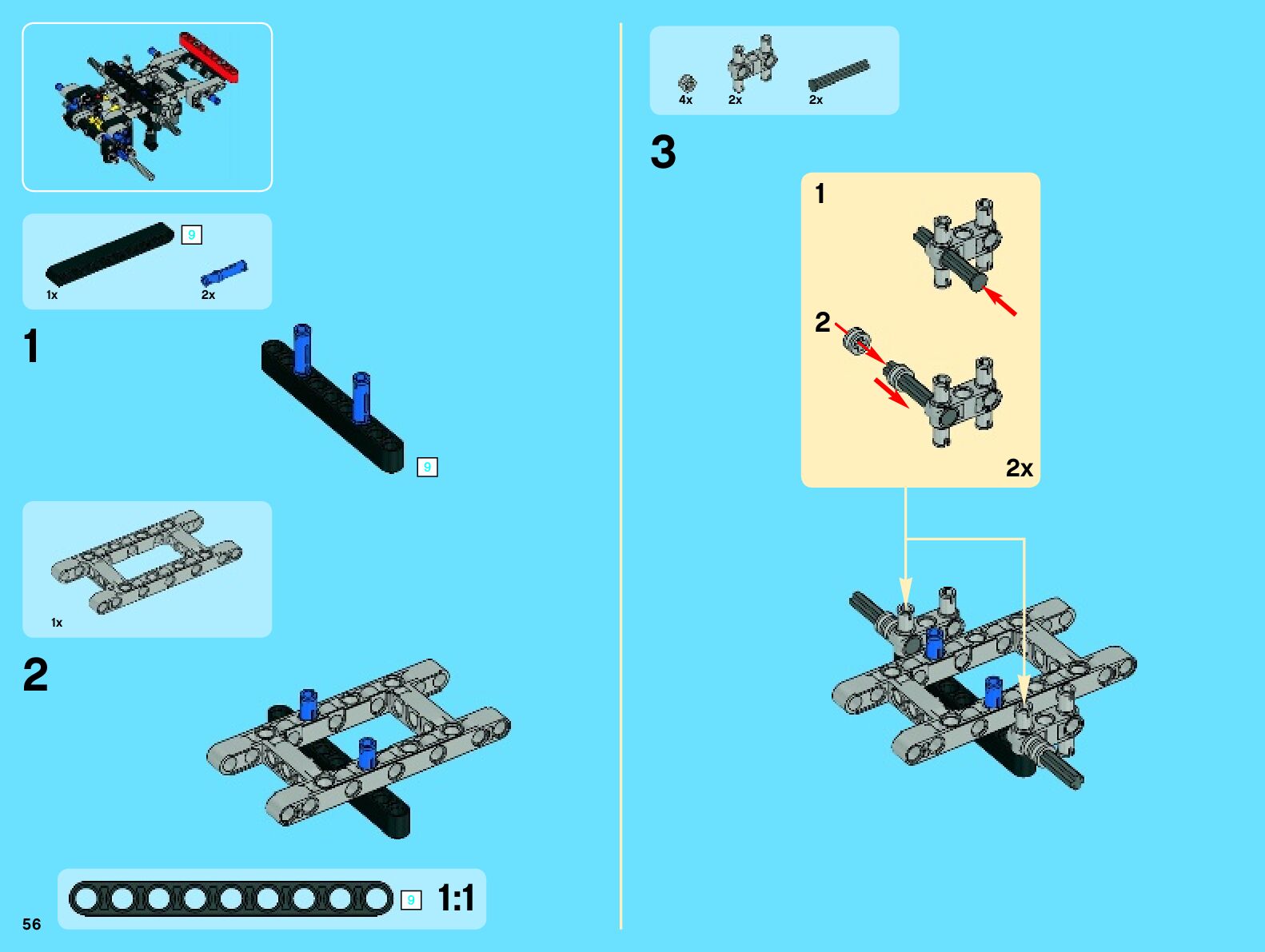 9

1x

2x

1

9

1x

2

9

1:1

56

4x

2x

2x

3

1

2

2x