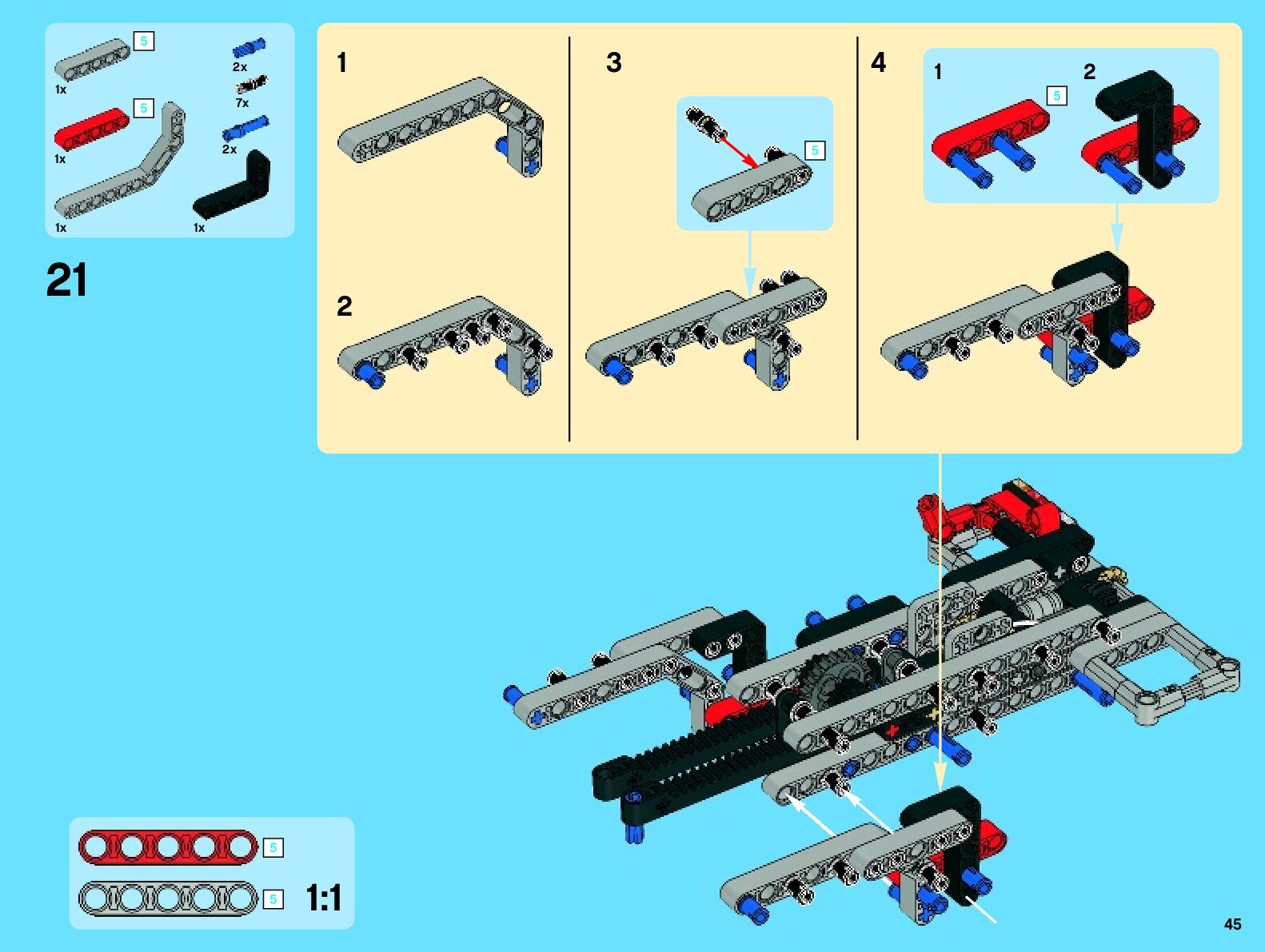 5
1x
2x
7x
5
1x
2x
1x
1x

21

1

2

3

5

4

1

5

2

5

5

1:1

45