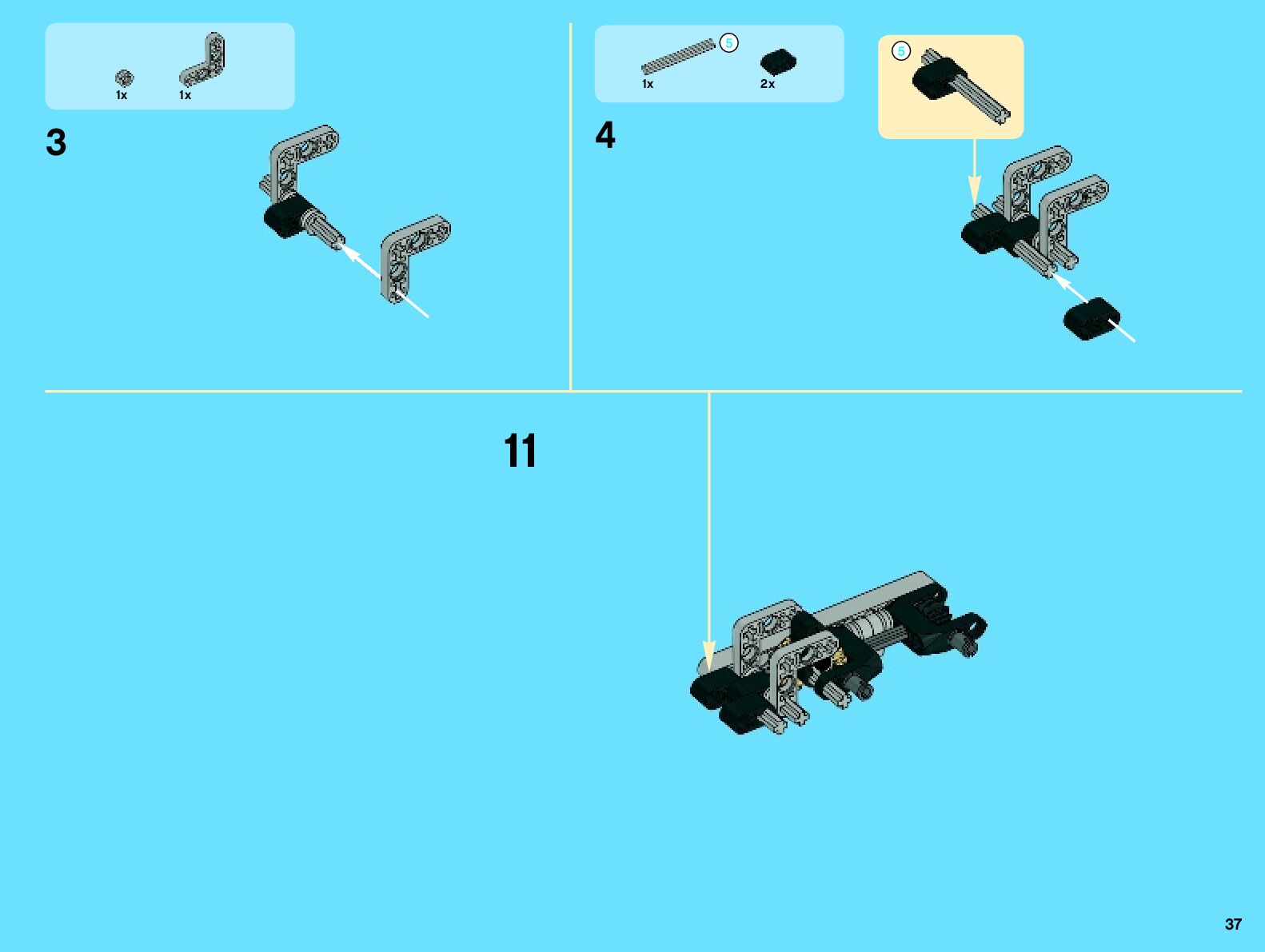 1x 1x

3

5

1x 2x

5

4

11

37