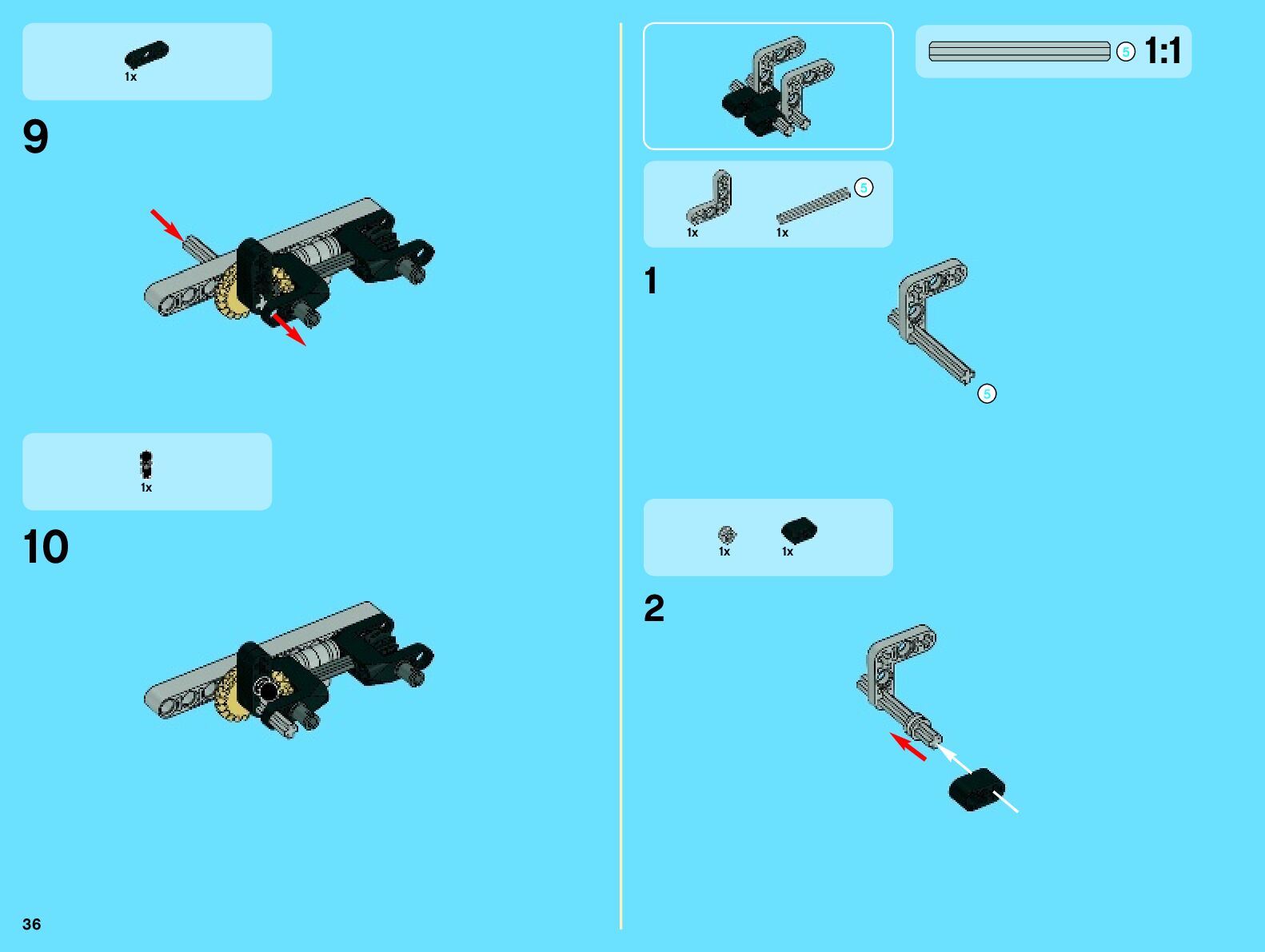 1x

9

1x

10

36

5 1:1

1x

1x 5

1

5

1x 1x

2