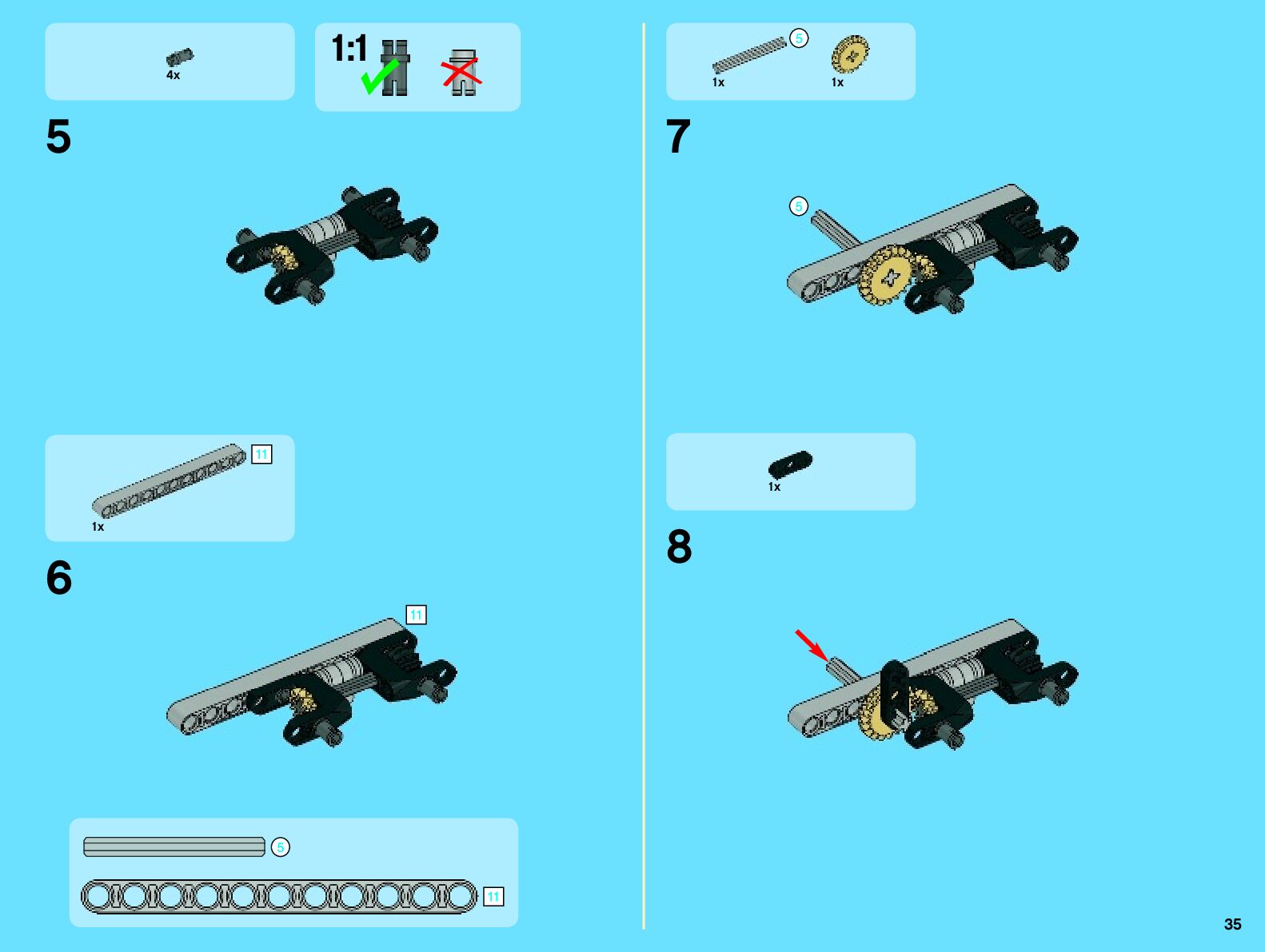 4x

1:1

5

11

1x

6

11

5

11

5

1x

1x

7

5

1x

8

35