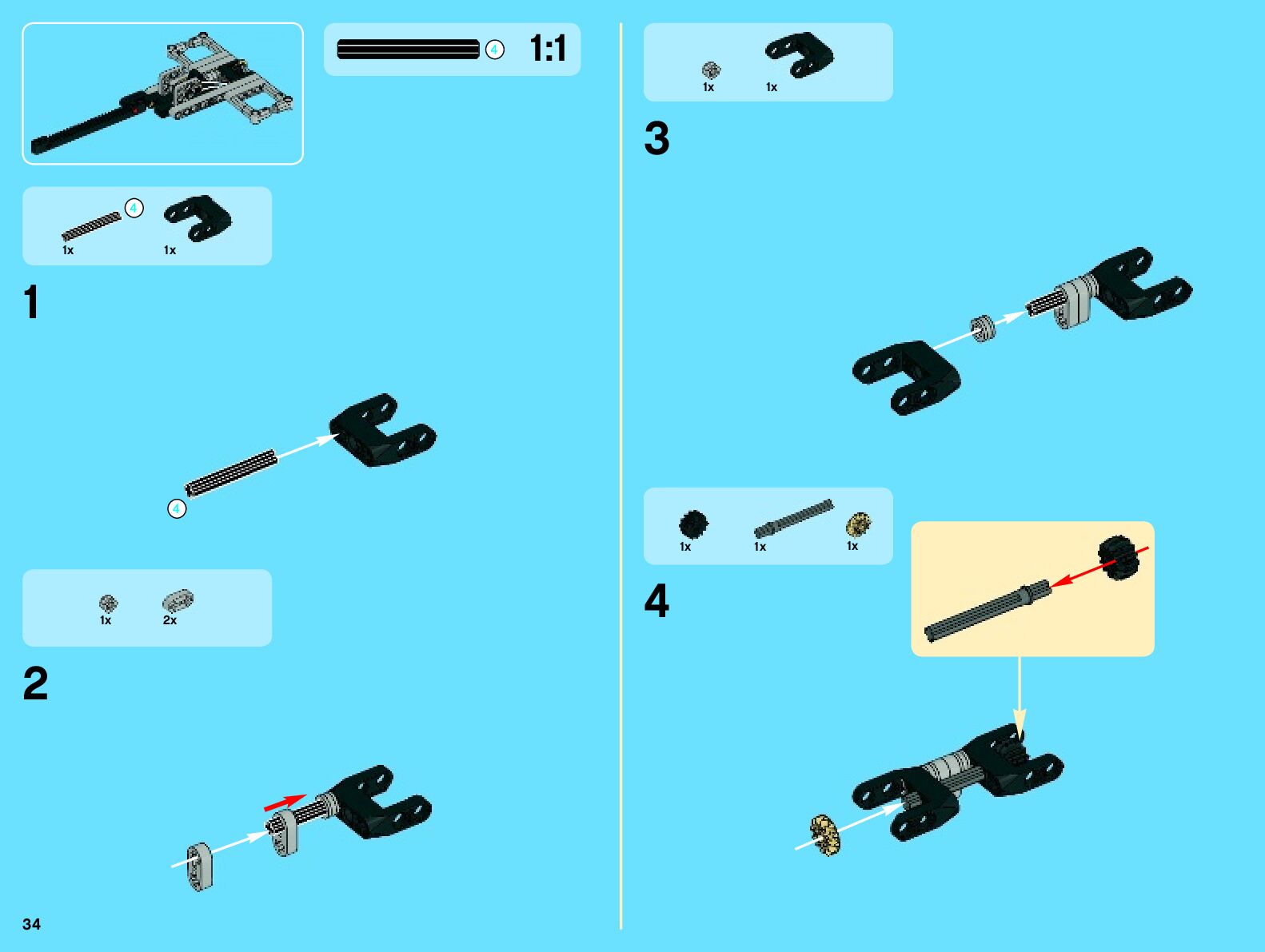 4 1:1

4
1x 1x

1

4

1x 2x

2

34

1x 1x

3

1x 1x 1x

4