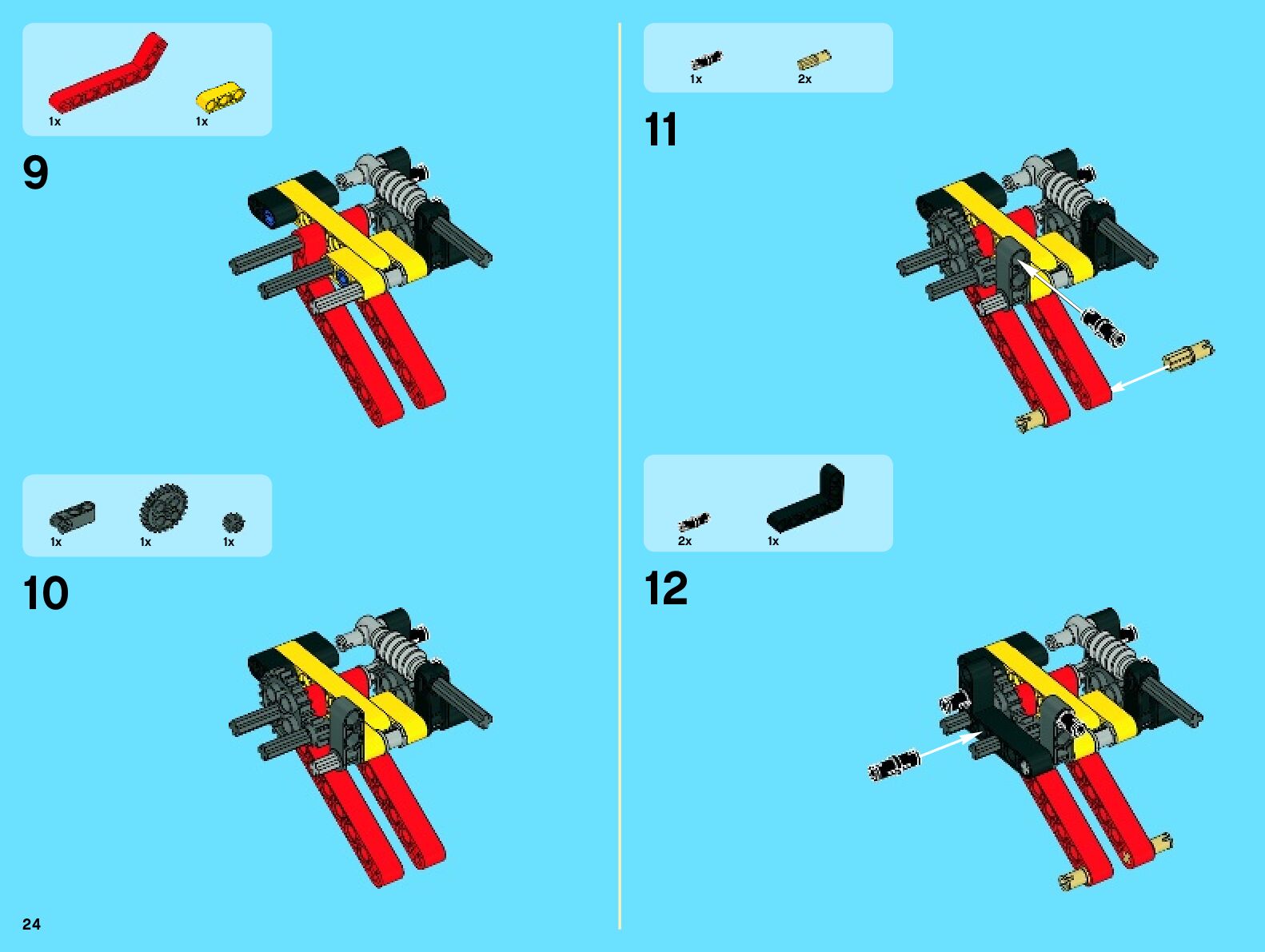 1x
1x

9

1x
1x
1x

10

24

1x
2x

11

2x
1x

12