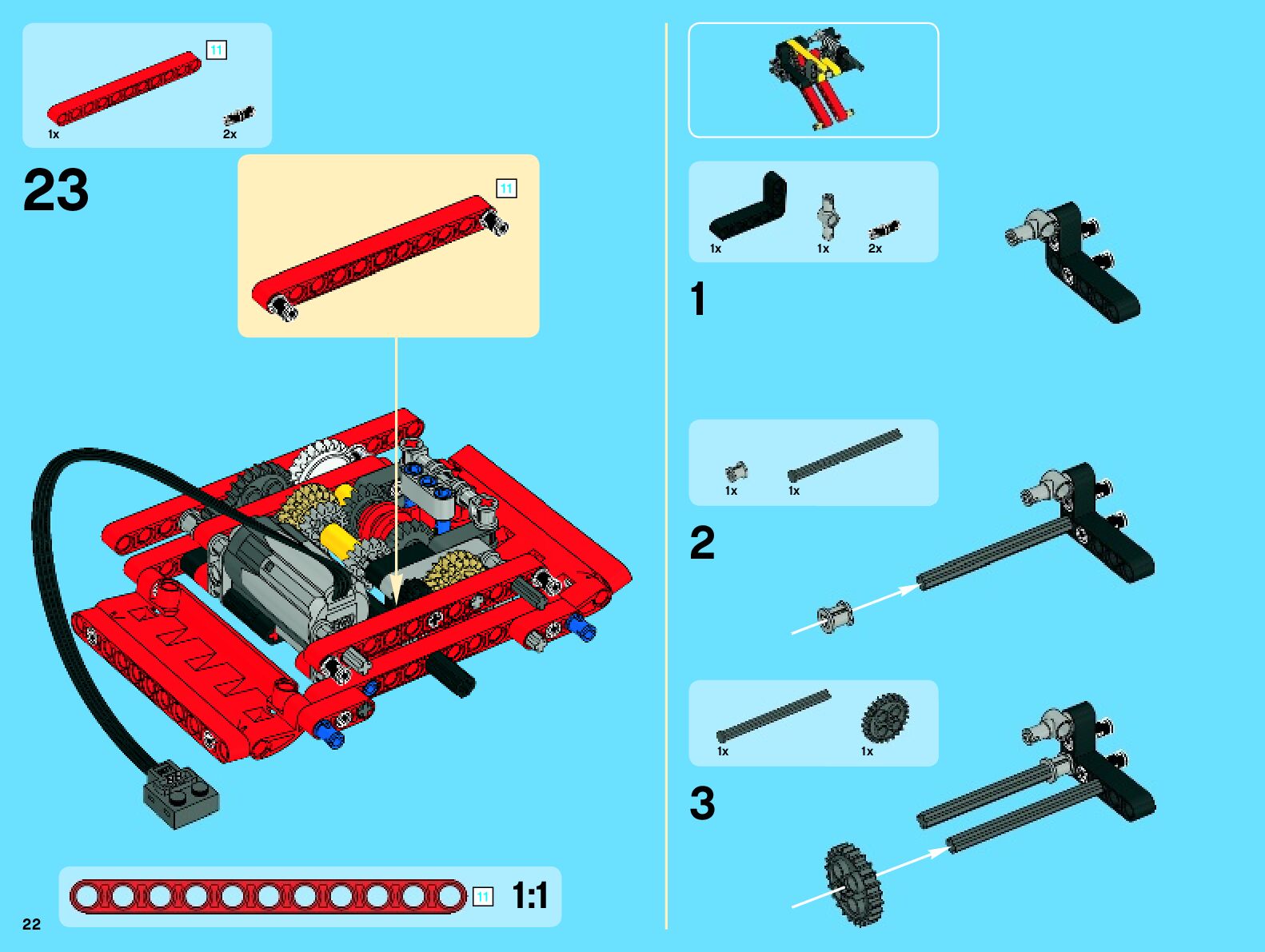 11
1x
2x

23

11

11 1:1

22

1x
1x
2x

1

1x
1x

2

1x
1x

3