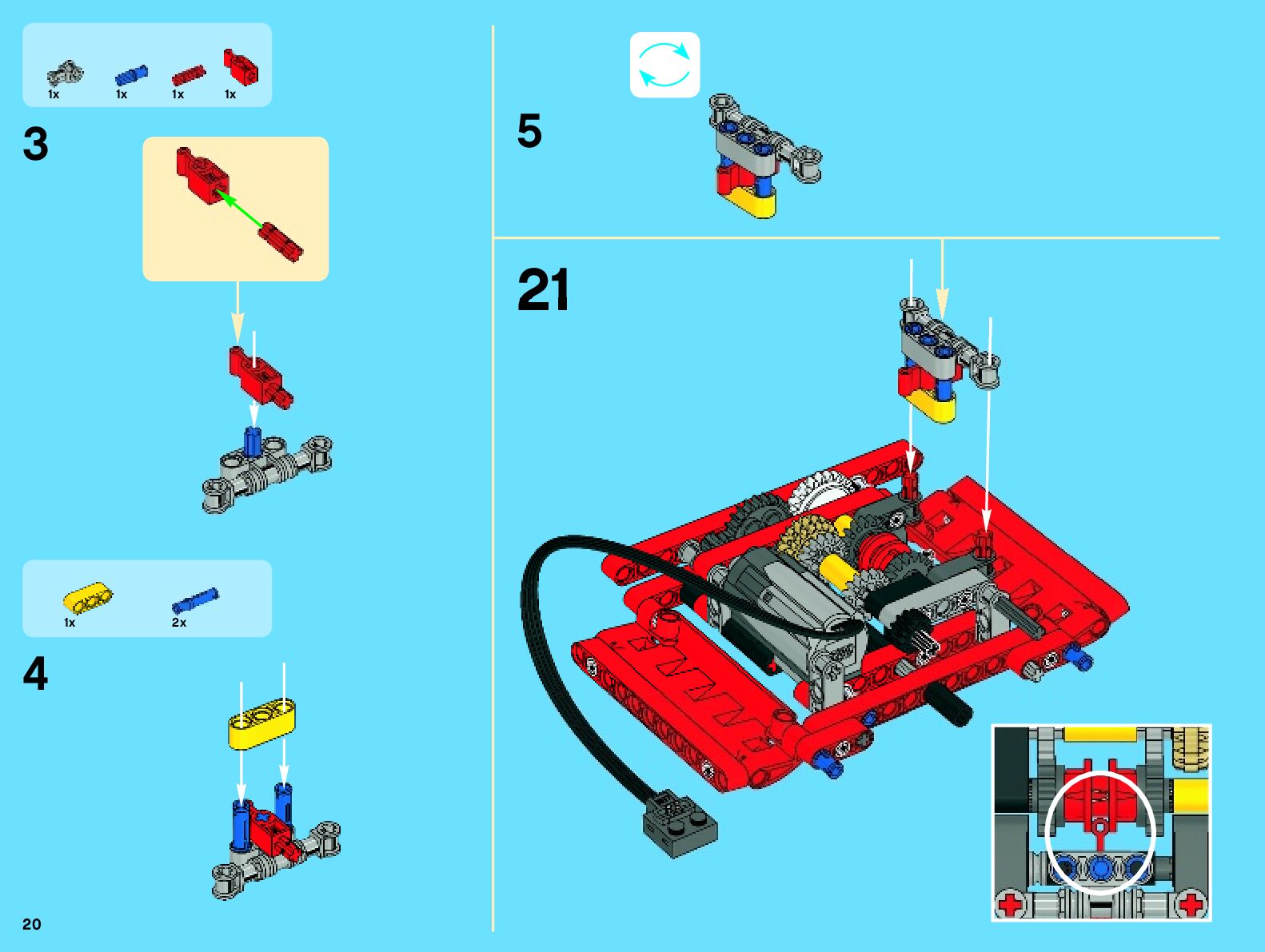 1x 1x 1x 1x

3

1x 2x

4

20

5

21