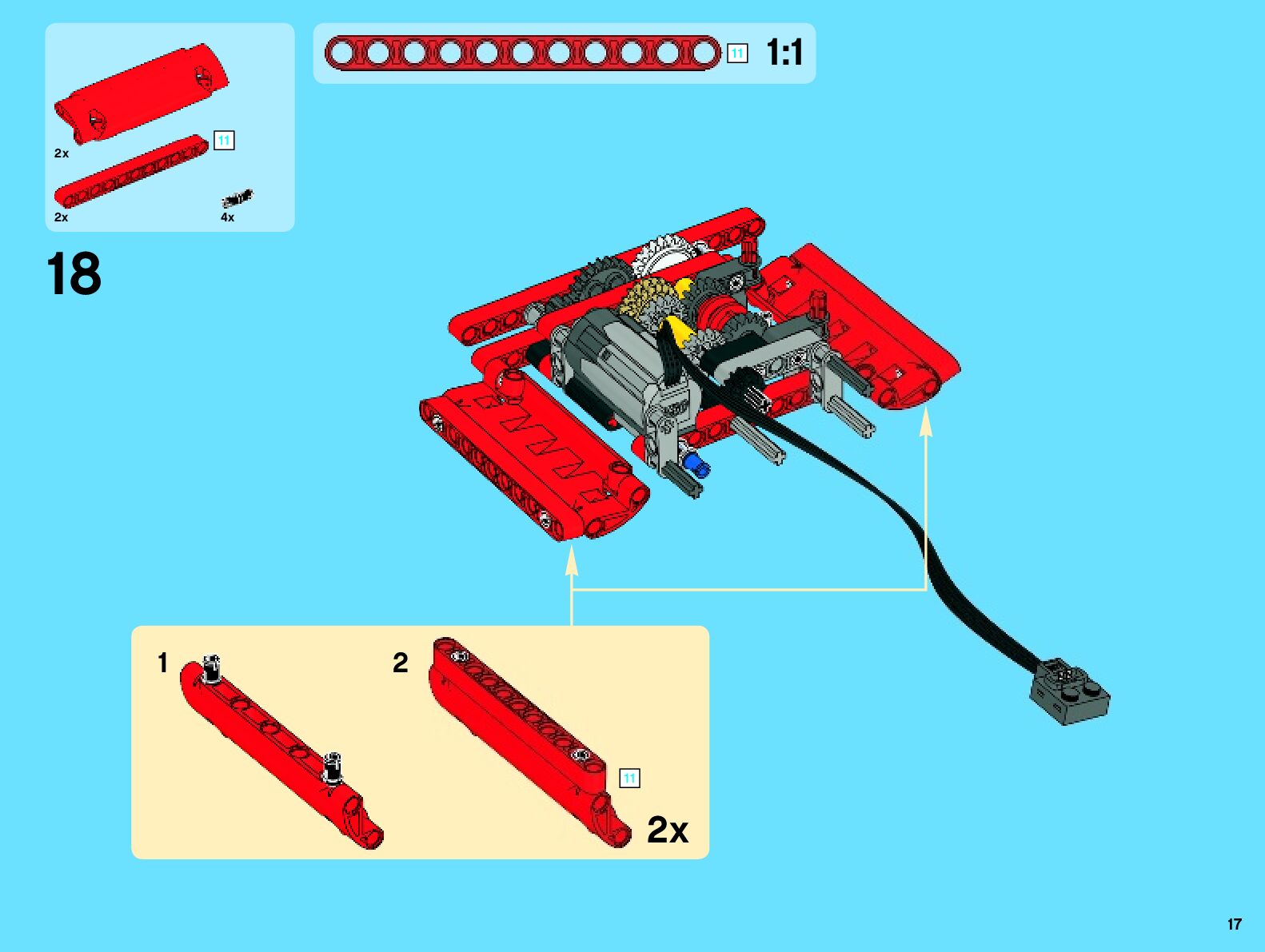 2x

11

2x

4x

11

1:1

18

1

2

11

2x

17