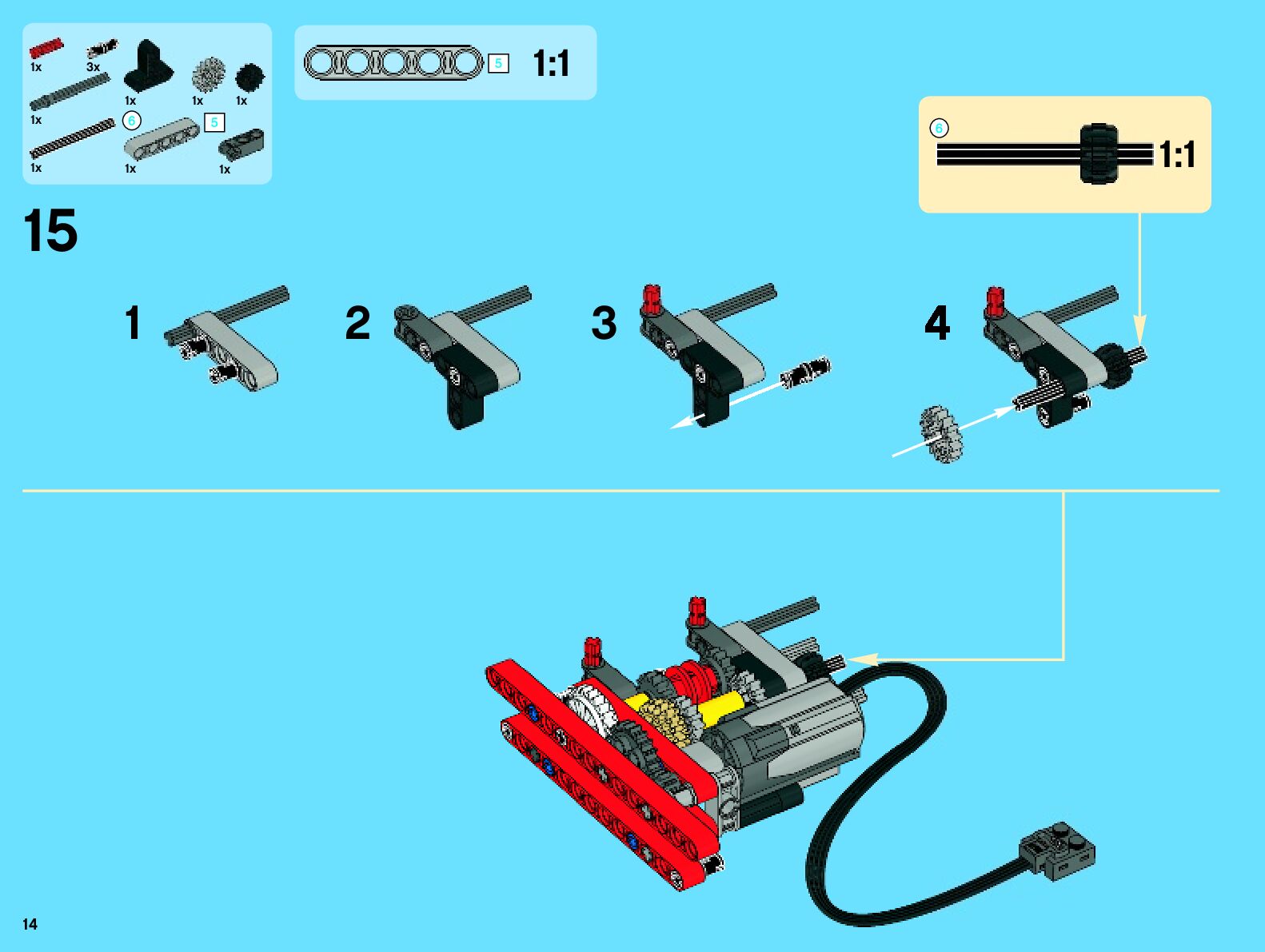 1x
3x
1x
1x
1x
1x
6
5
1x
1x
1x

5
1:1

6
1:1

15

1
2
3
4

14