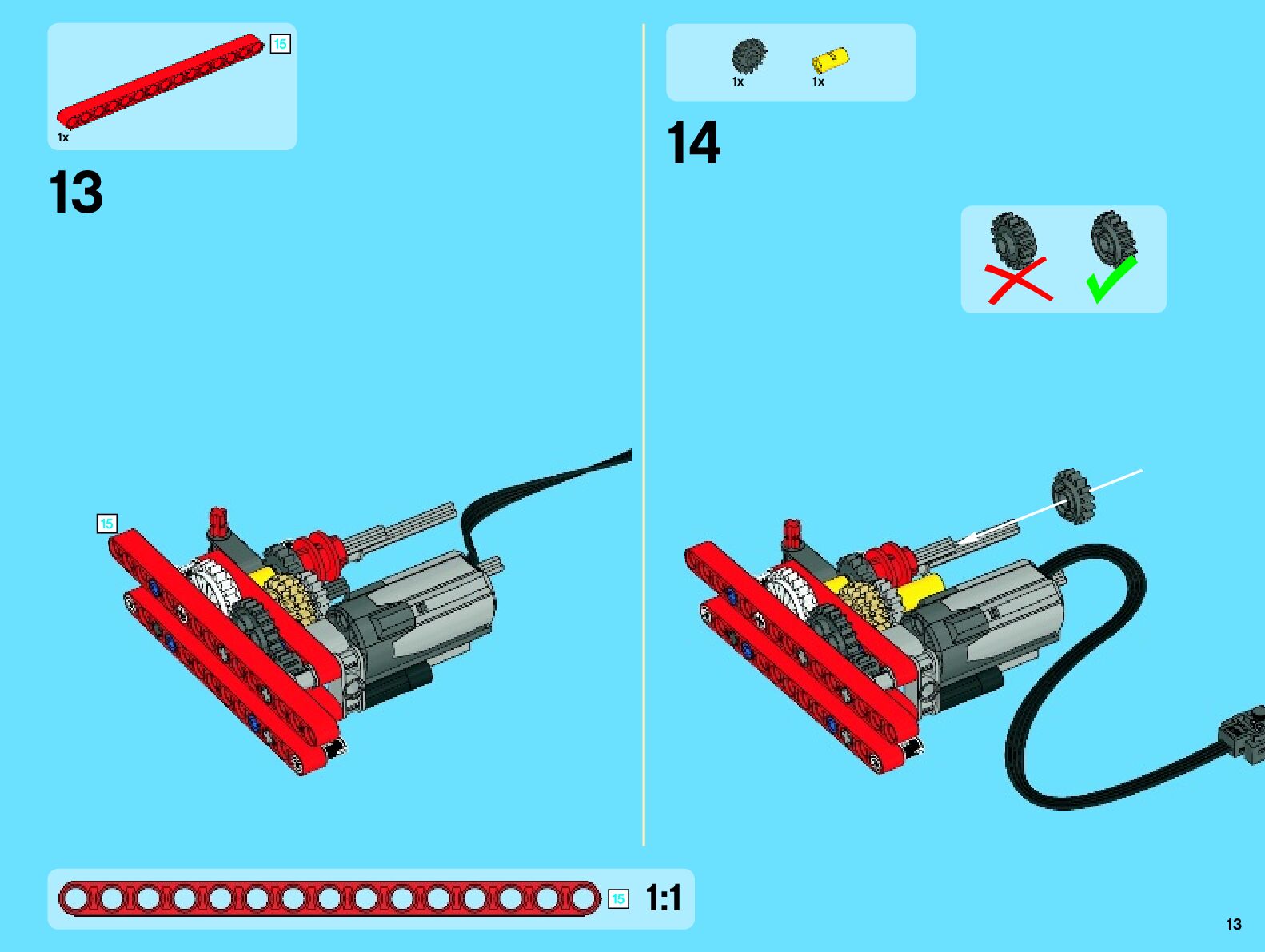 15

1x

13

15

1x

1x

14

15

1:1

13