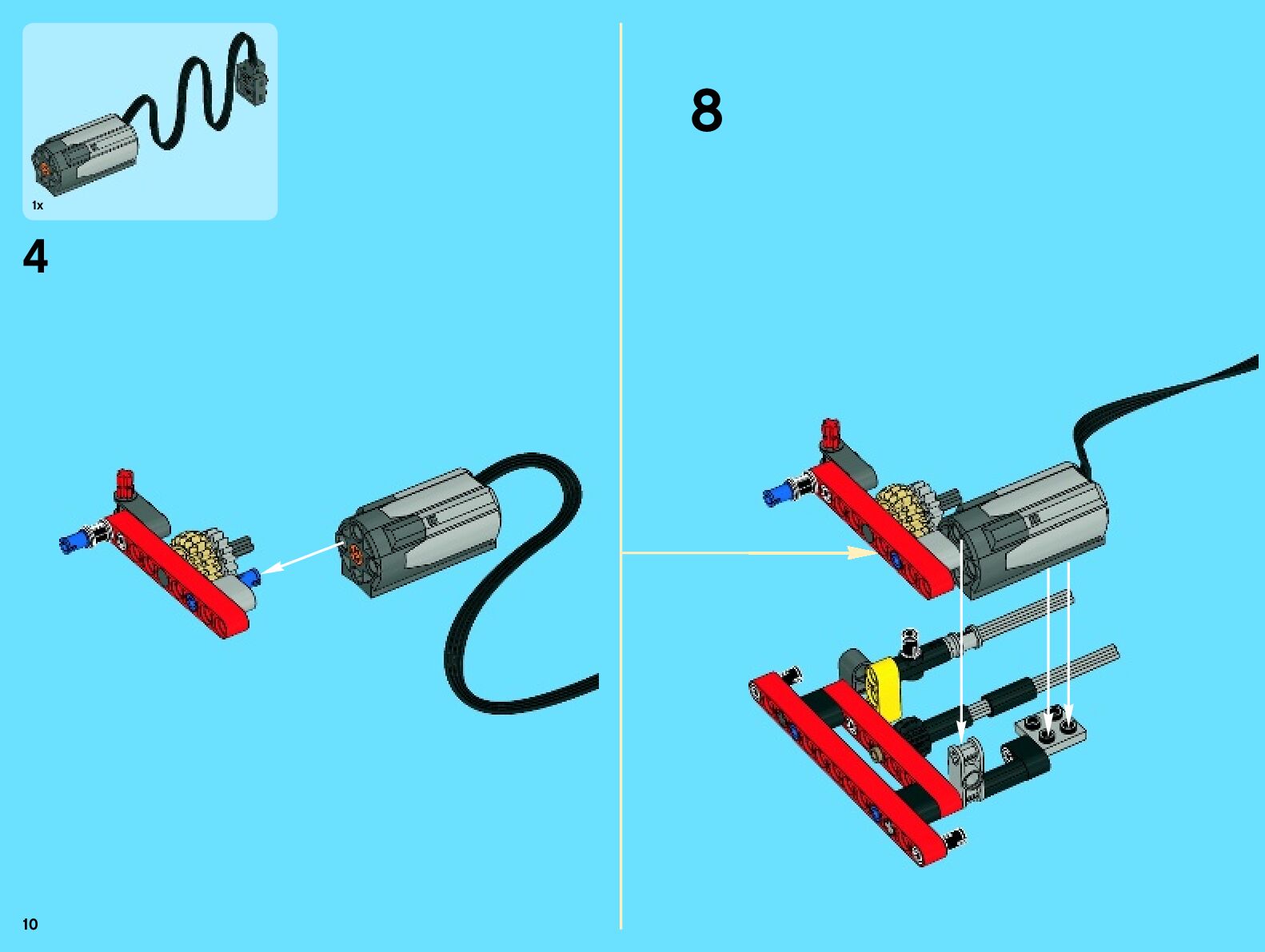 1x

4

8

10