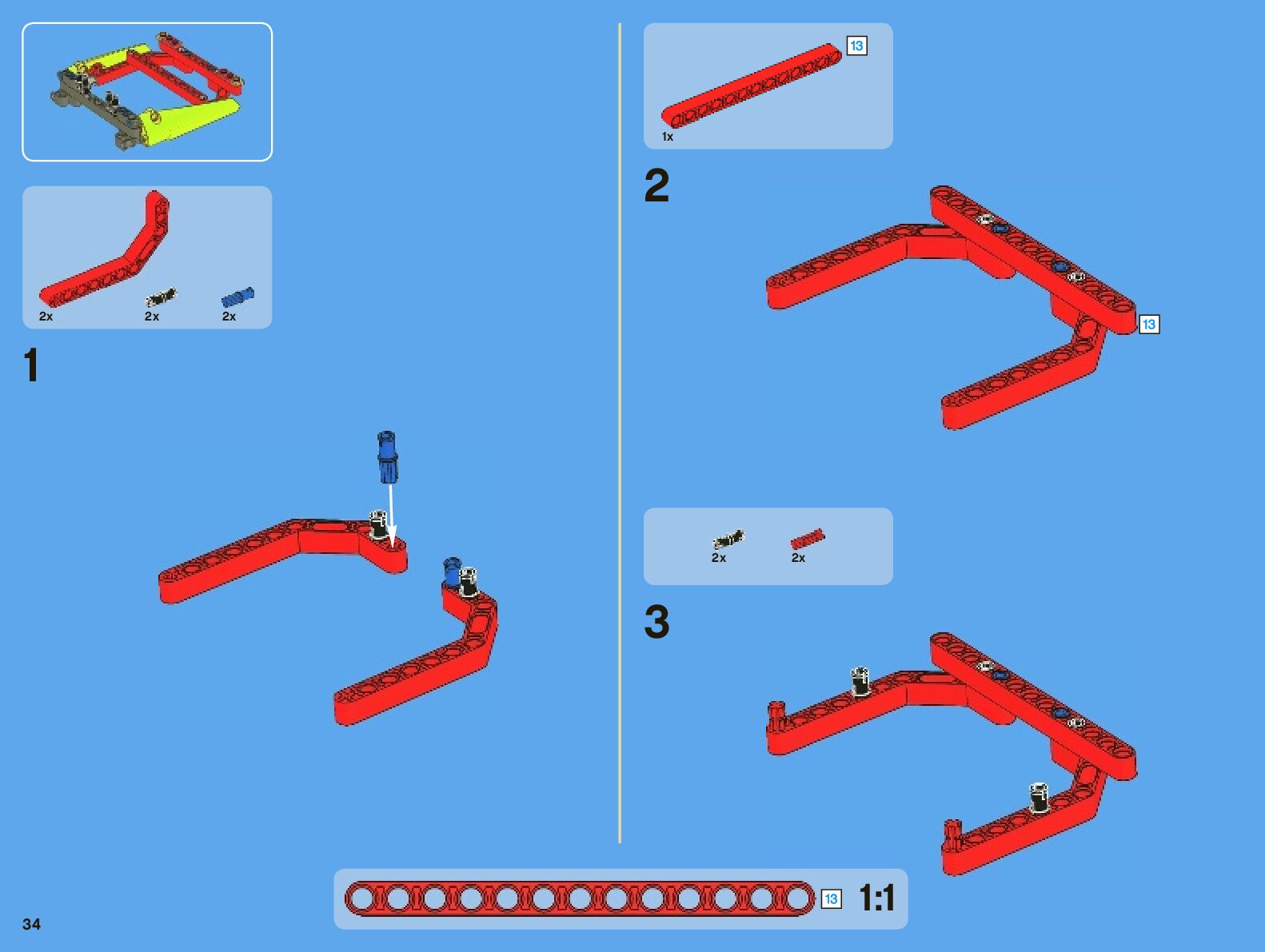 2x 2x 2x

1

13

1x

2

13

2x 2x

3

13 1:1

34