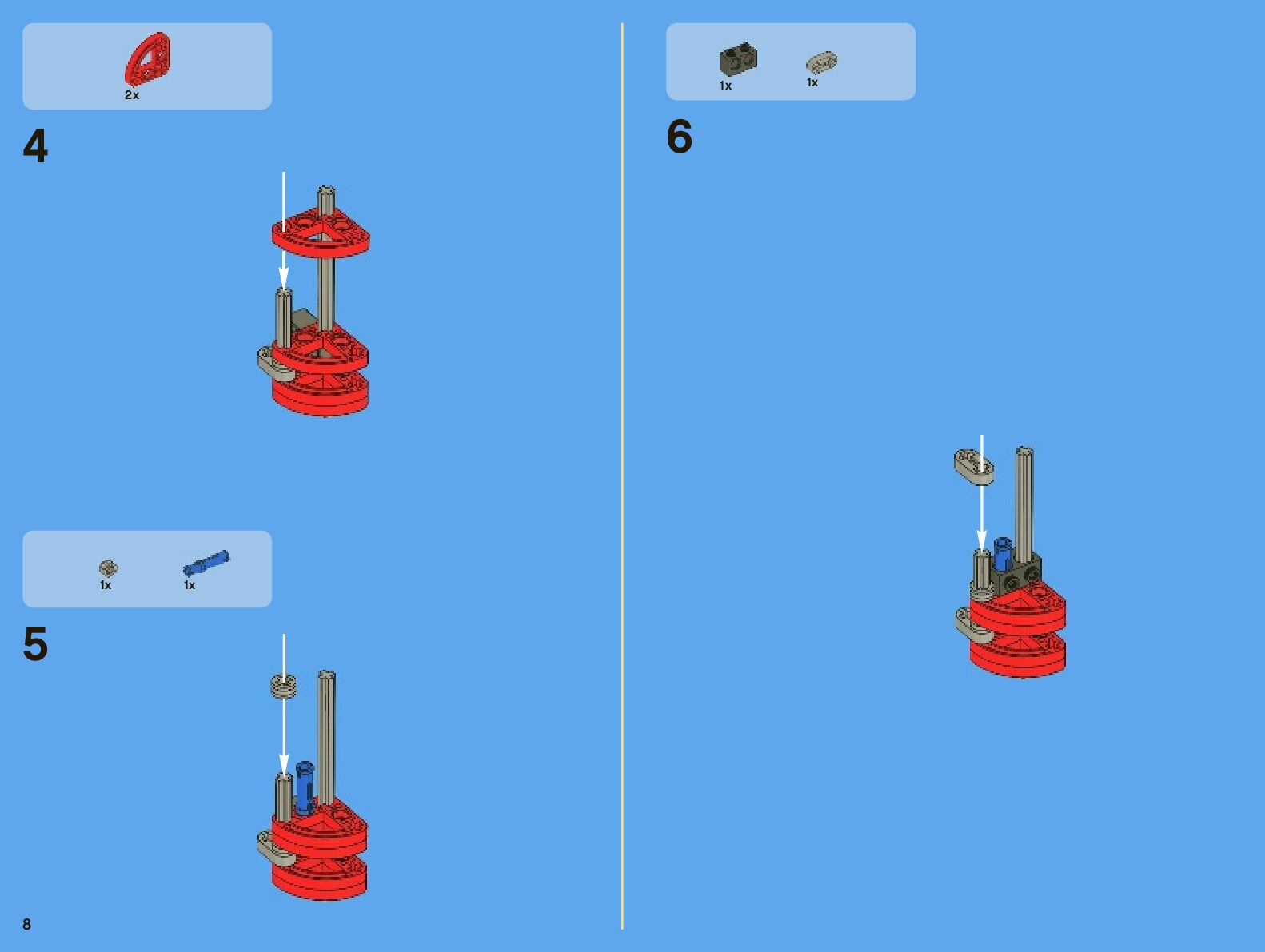 2x

4

1x 1x

5

8

1x 1x

6