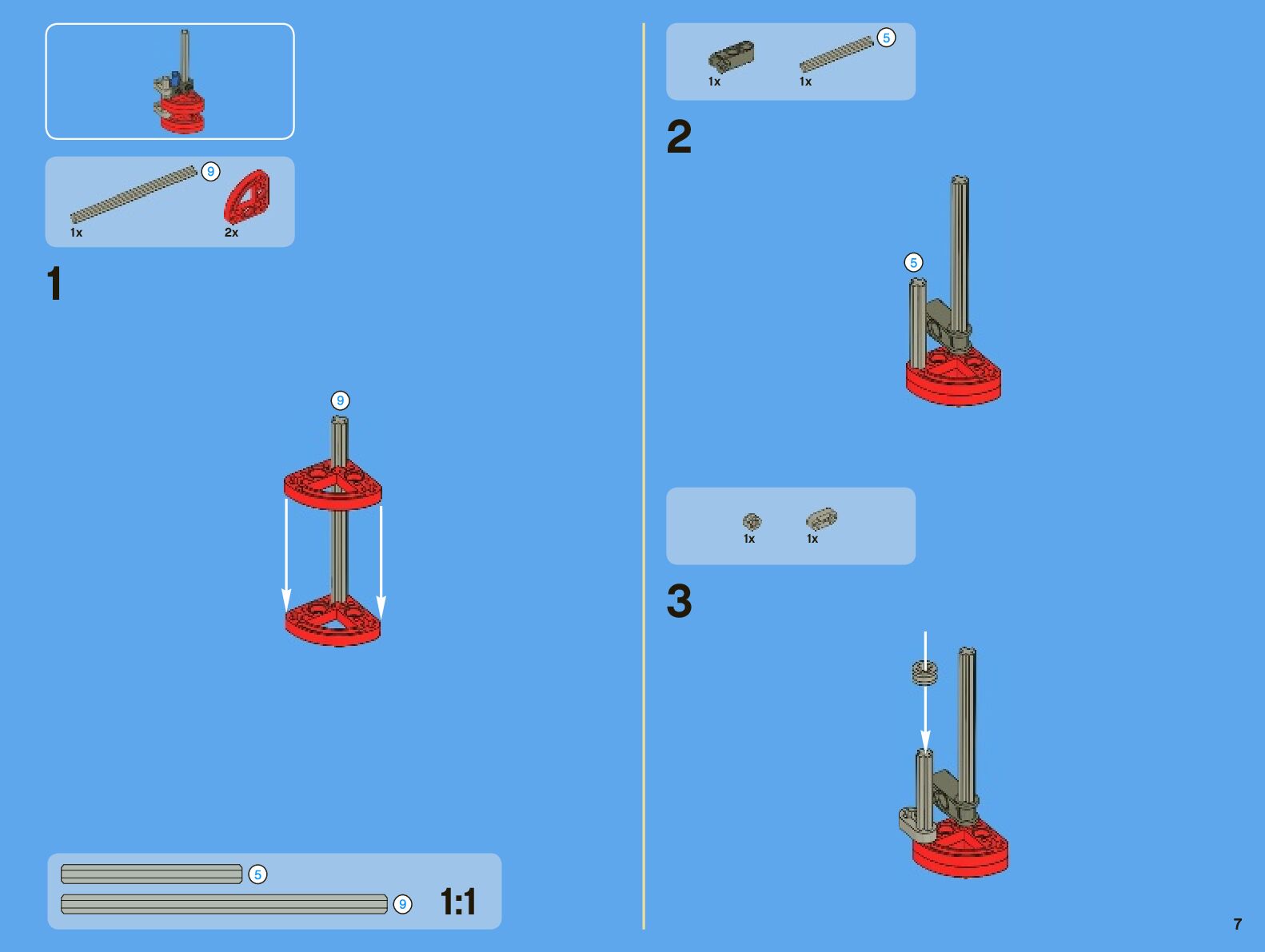 9
1x
2x

1

9

5
9
1:1

5
1x
1x

2

5

1x
1x

3

7