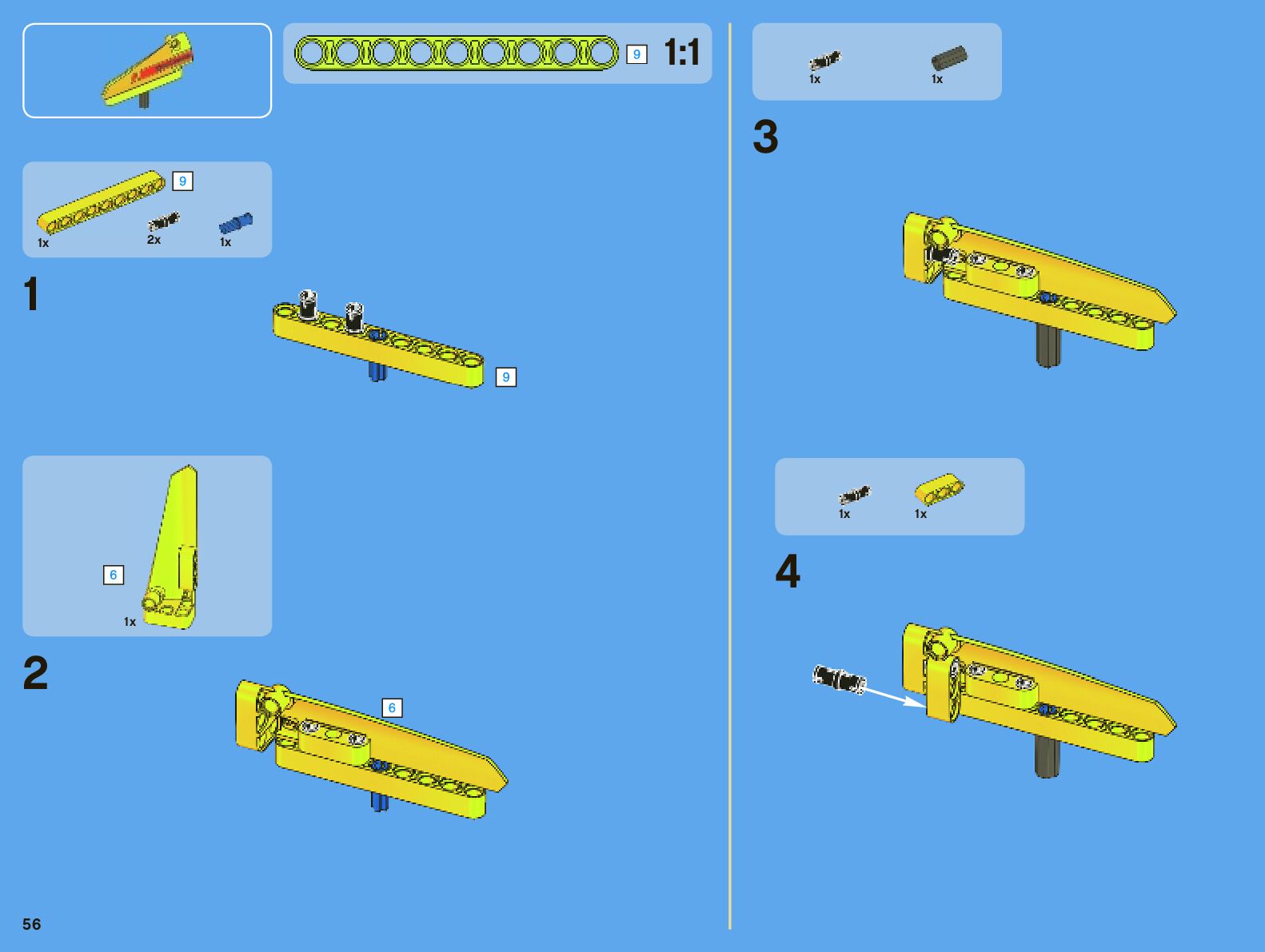 9 1:1

9

1x 2x 1x

1

9

6

1x

2

6

1x 1x

3

1x 1x

4

56