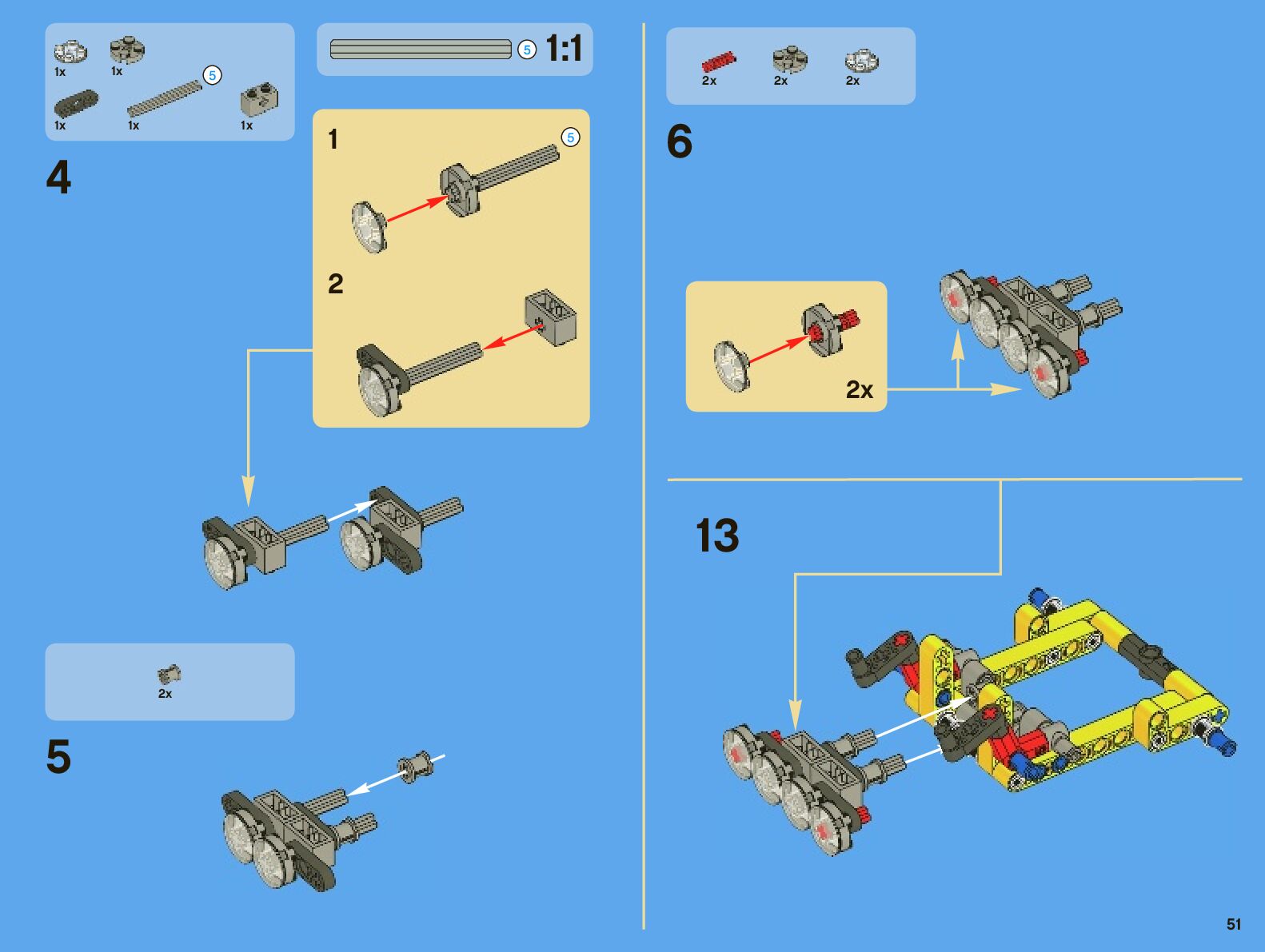 1x
1x
5
1x
1x
1x

5 1:1

4

1
5

2

2x

5

2x
2x
2x

6

2x

13

51