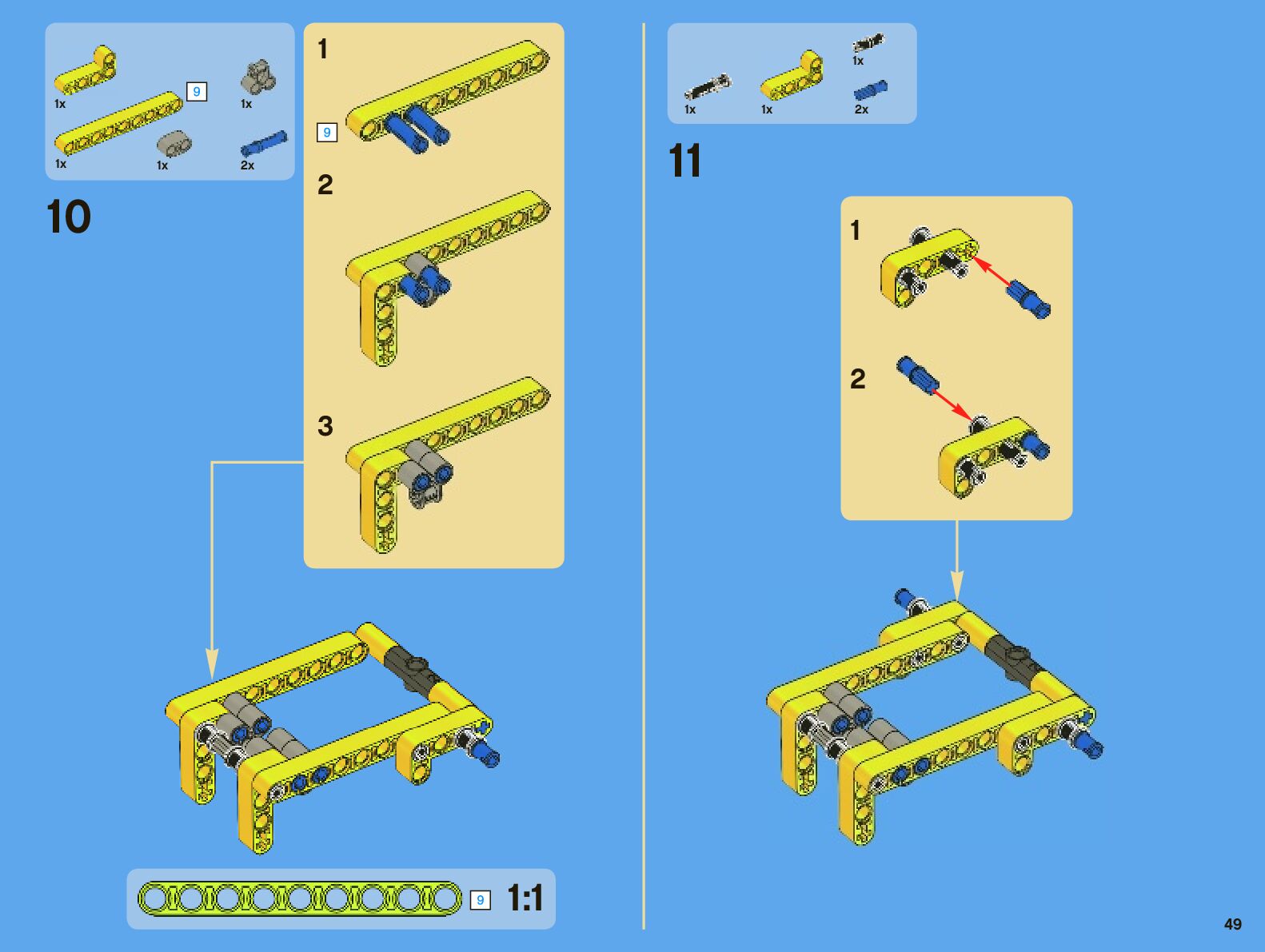 1x
9
1x
1x
1x
2x

10

1
9
2
3

9 1:1

1x
1x
1x
2x

11

1
2

49