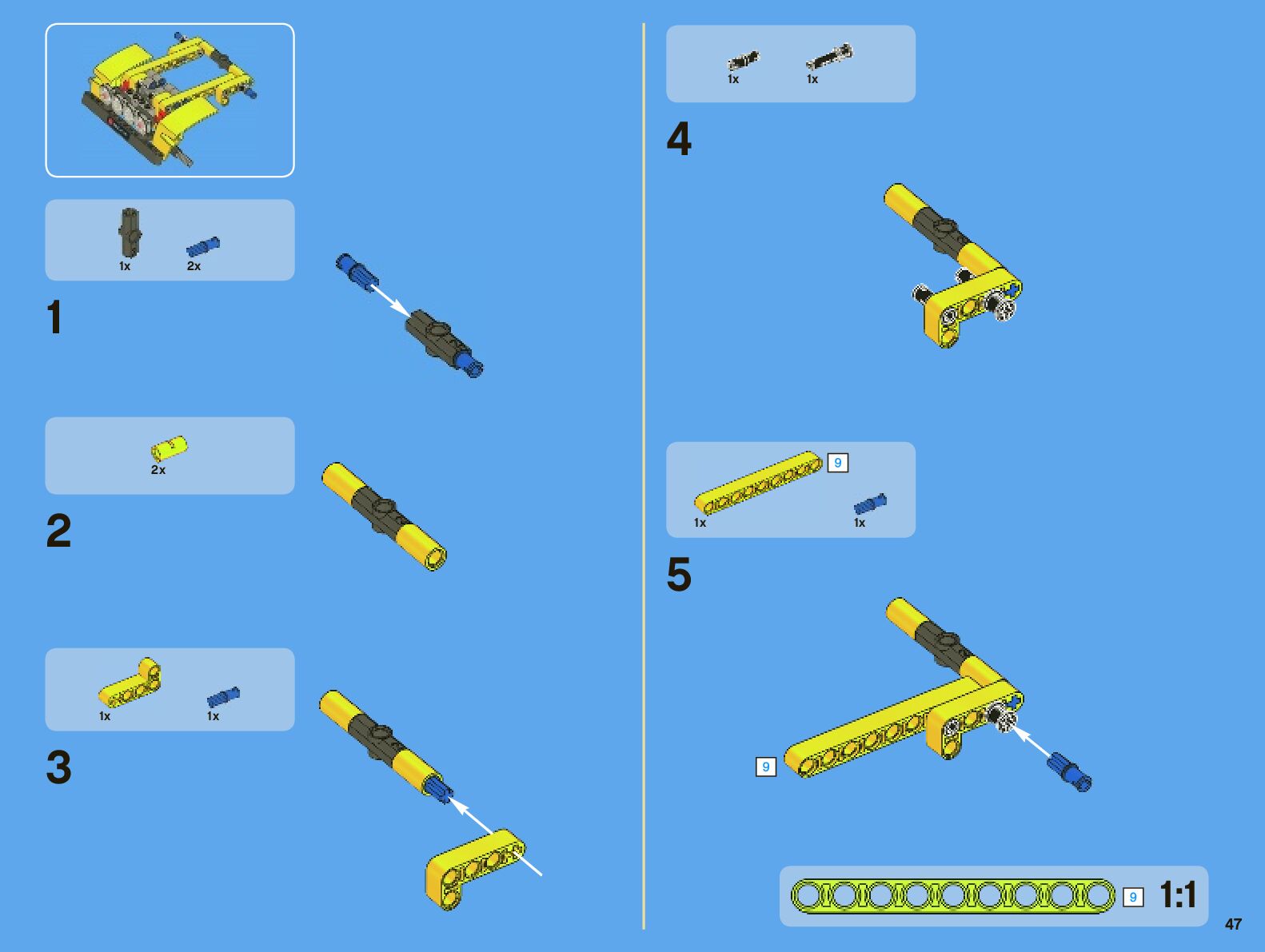 1x
2x

1

2x

2

1x
1x

3

1x
1x

4

9
1x
1x

5

9

9
1:1

47