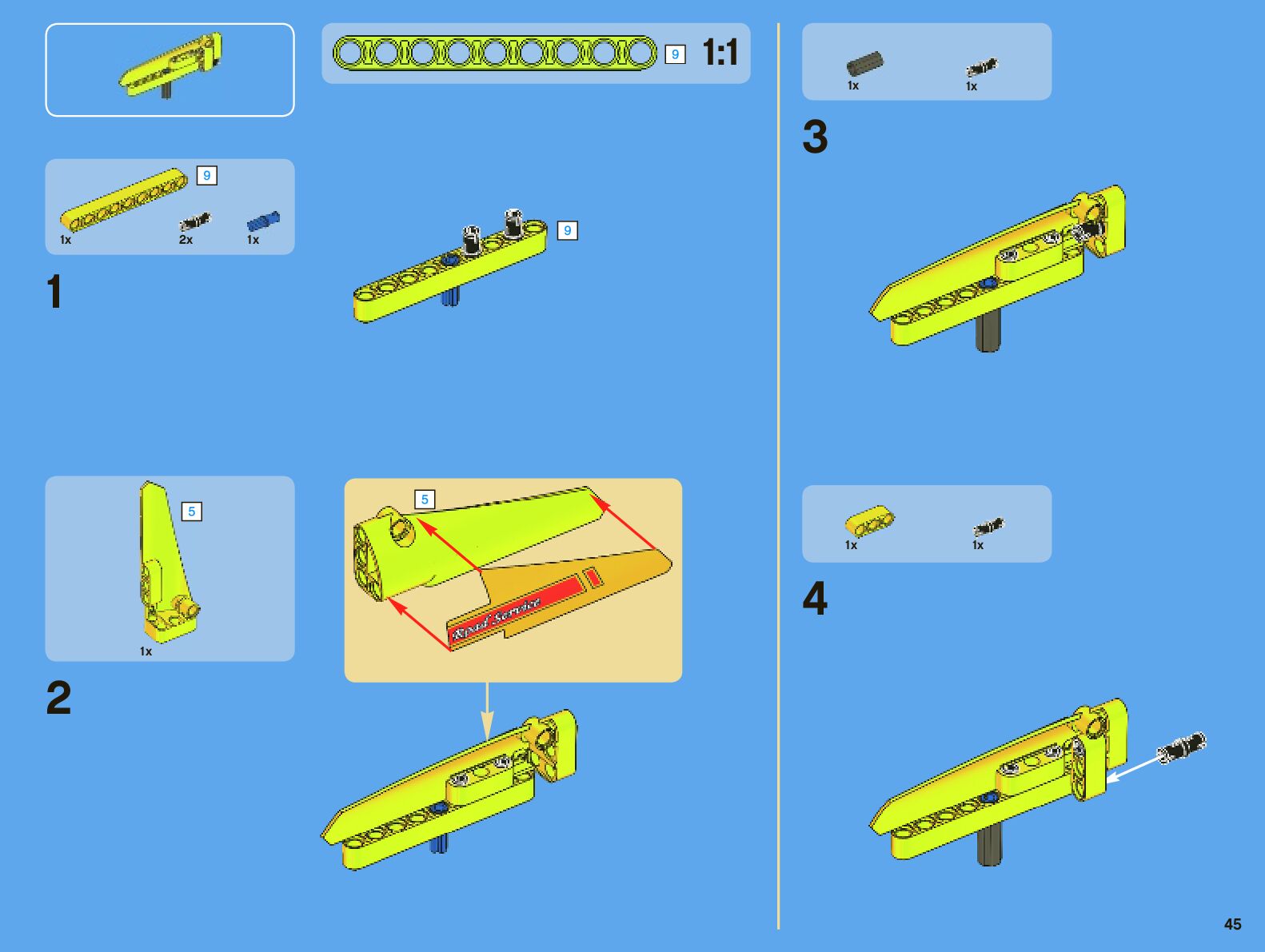 9 1:1

9
1x 2x 1x

1

9

5
1x

2

5

Road Service

1x 1x

3

1x 1x

4

45