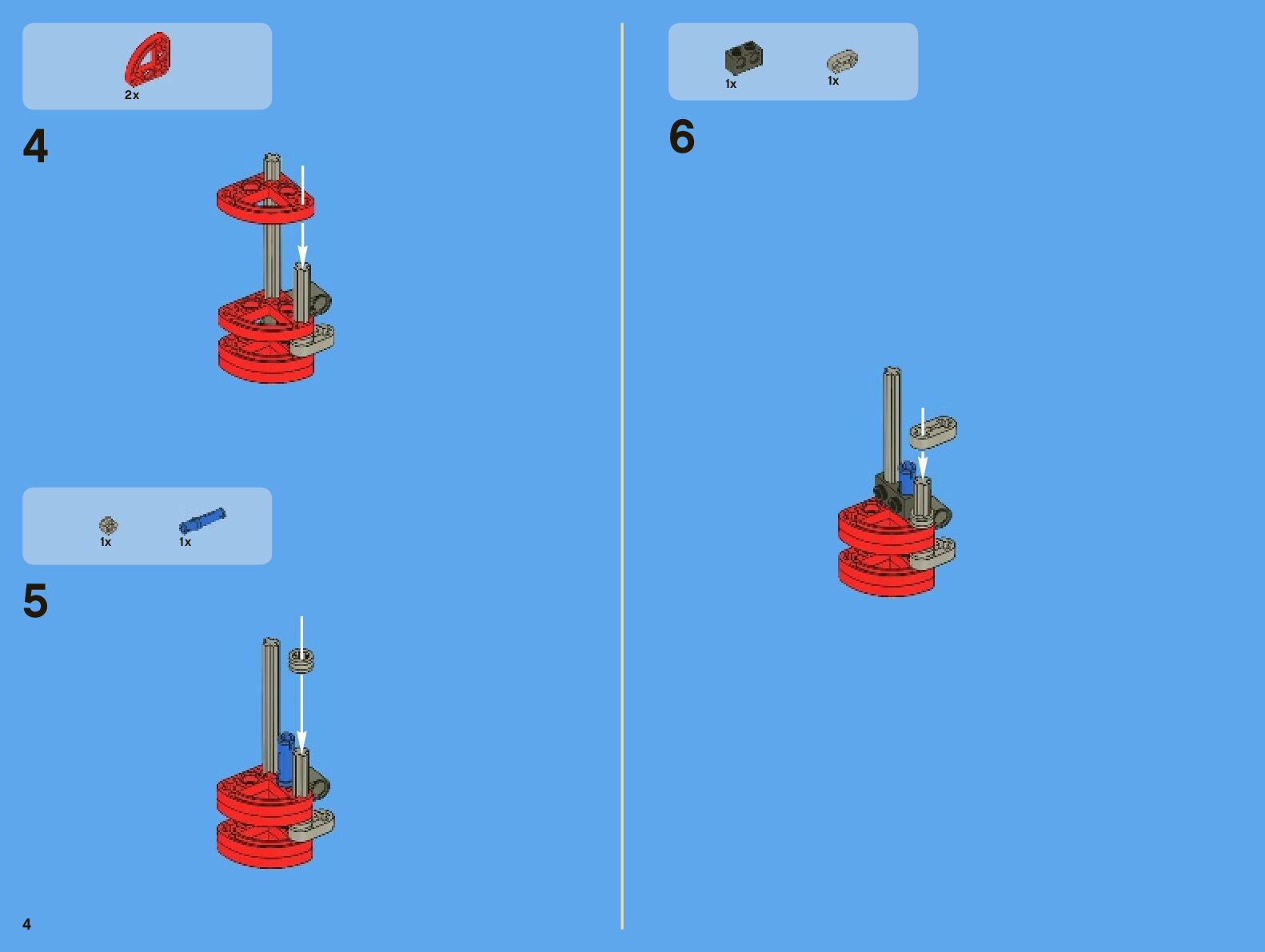 2x

4

1x 1x

5

4

1x 1x

6