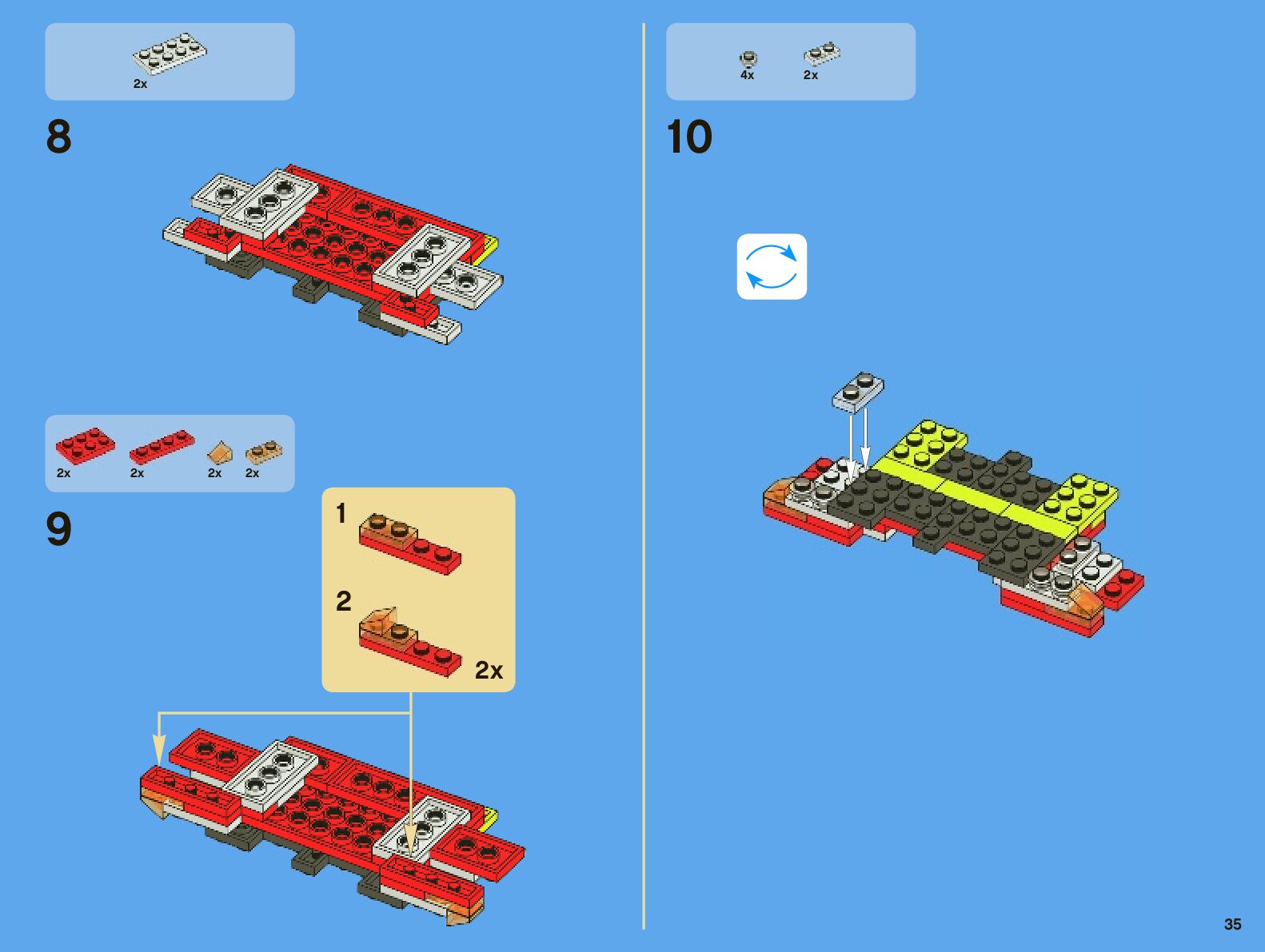 2x

8

2x 2x 2x 2x

9

1

2

2x

4x 2x

10

35