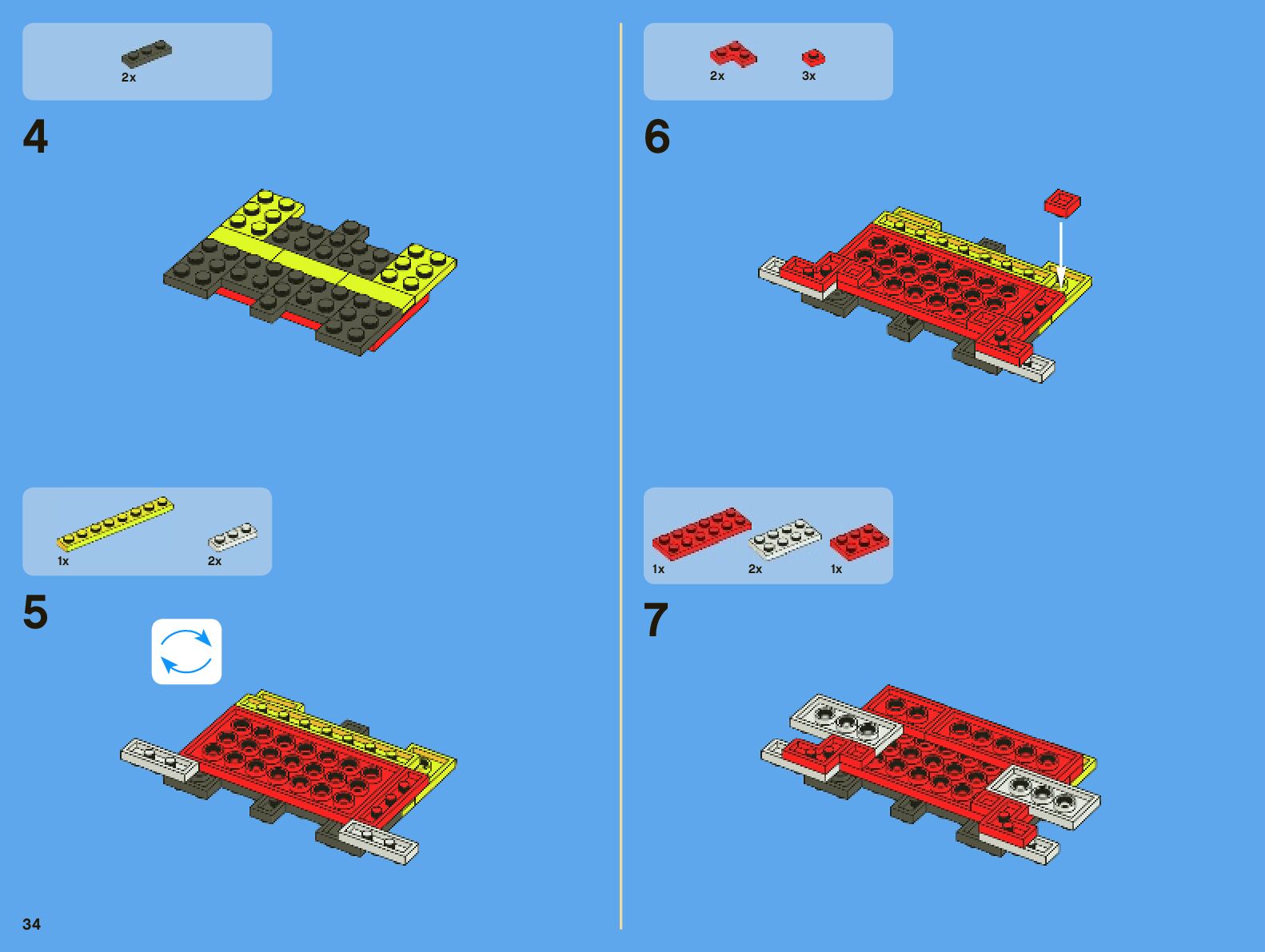 2x

4

1x

2x

5

34

2x

3x

6

1x

2x

1x

7