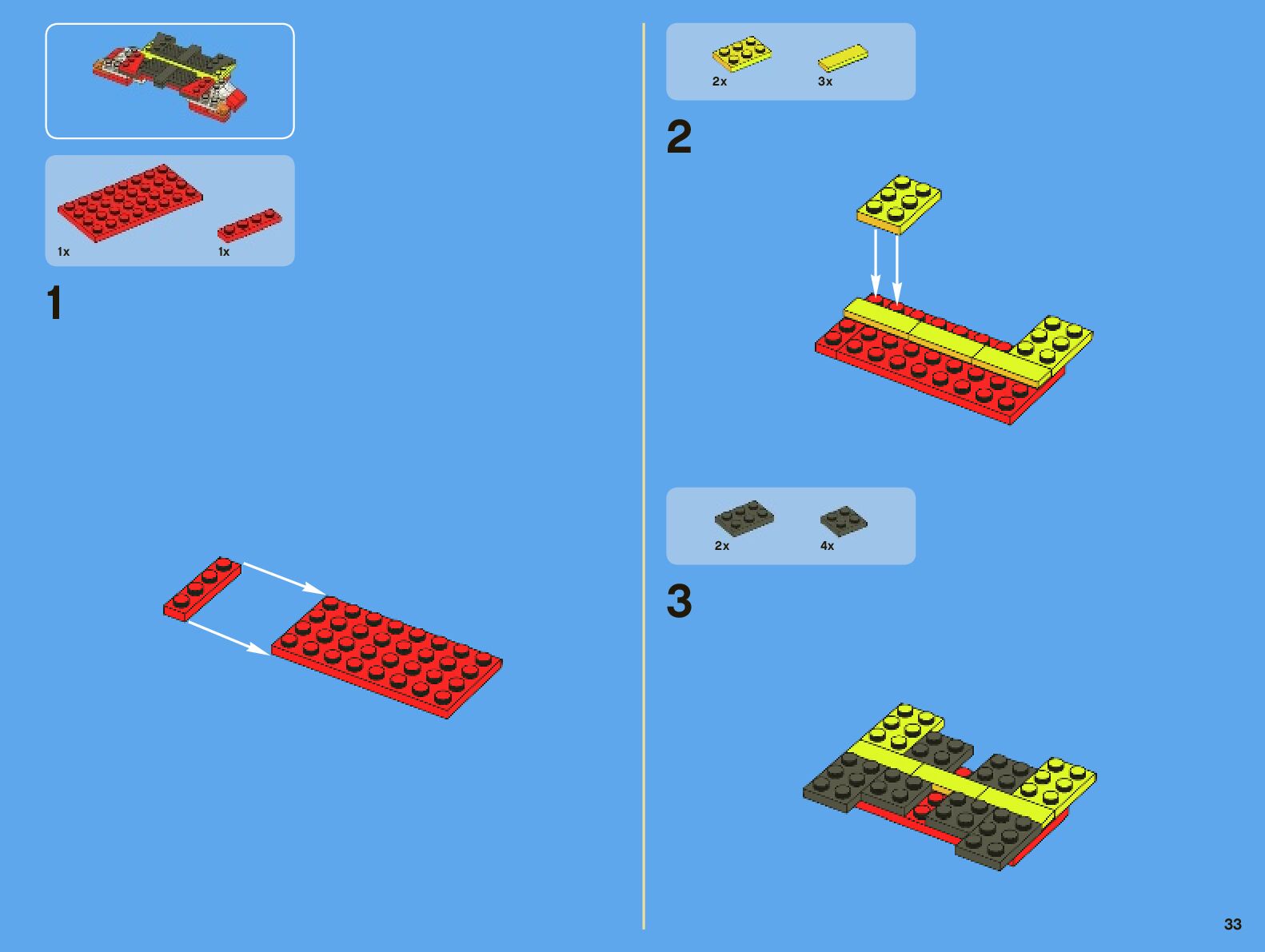 1x

1x

1

2x

3x

2

2x

4x

3

33