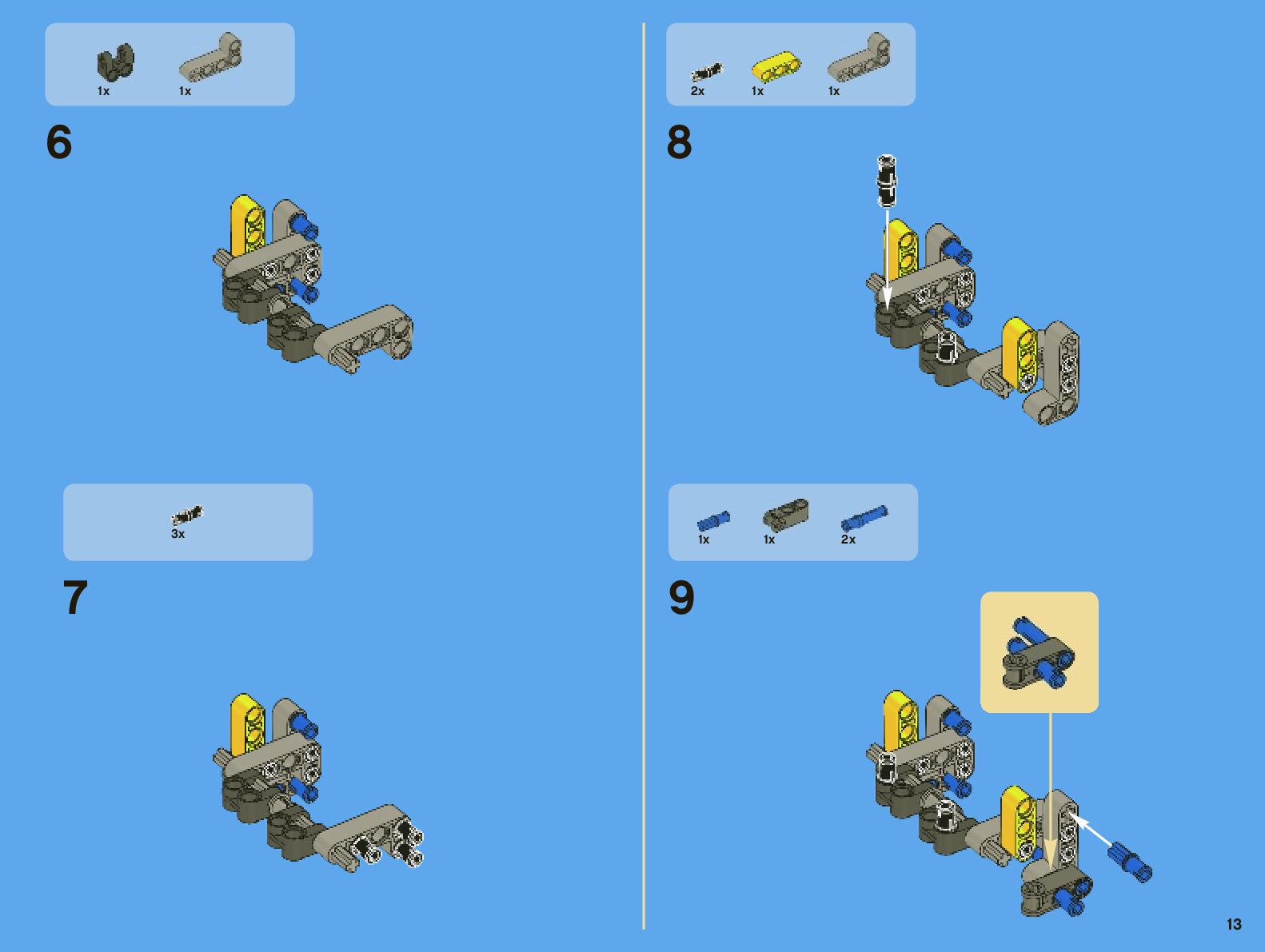 1x 1x

6

3x

7

2x 1x 1x

8

1x 1x 2x

9

13