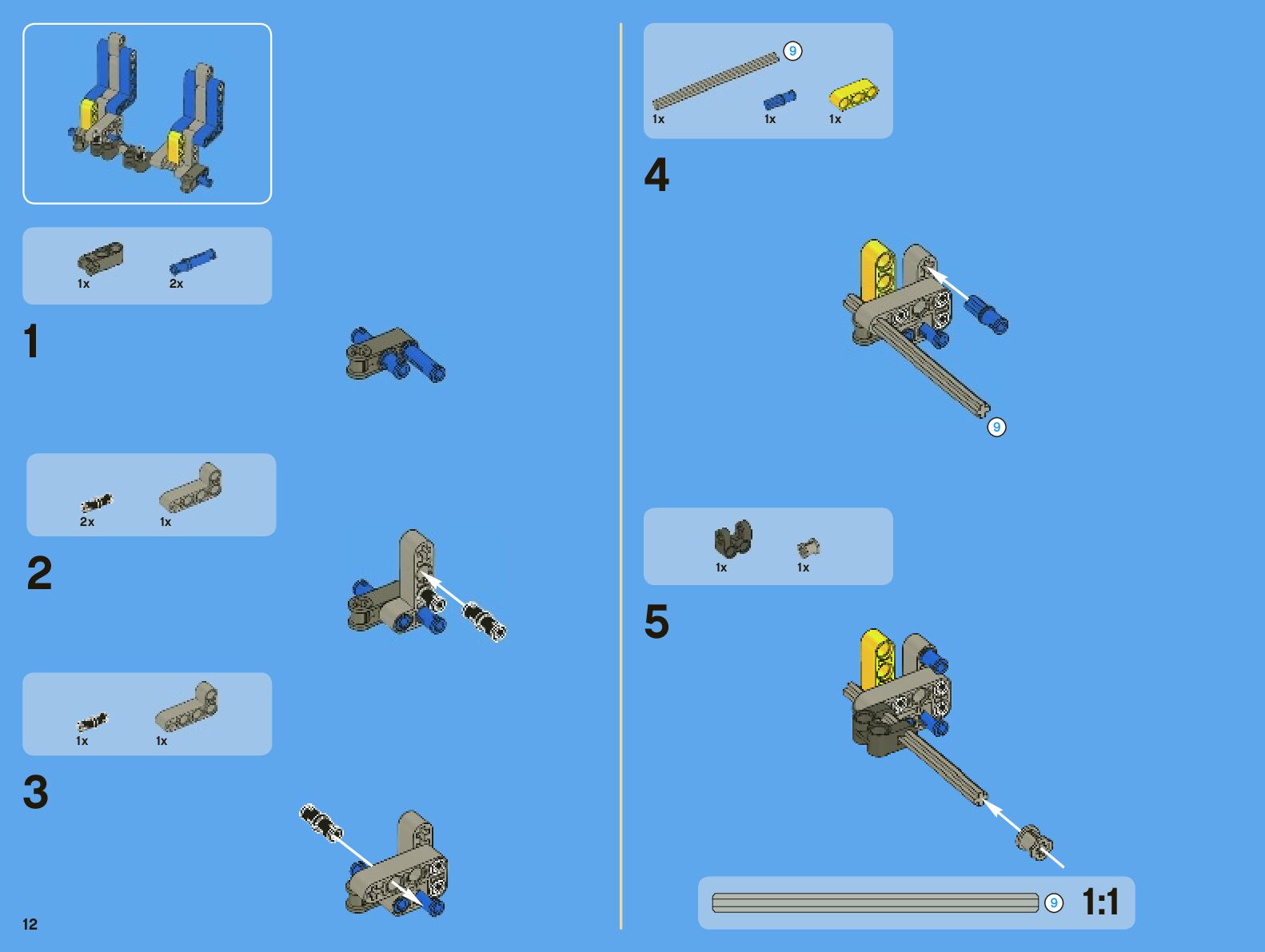 1x 2x

1

2x 1x

2

1x 1x

3

12

9

1x 1x 1x

4

9

1x 1x

5

9 1:1