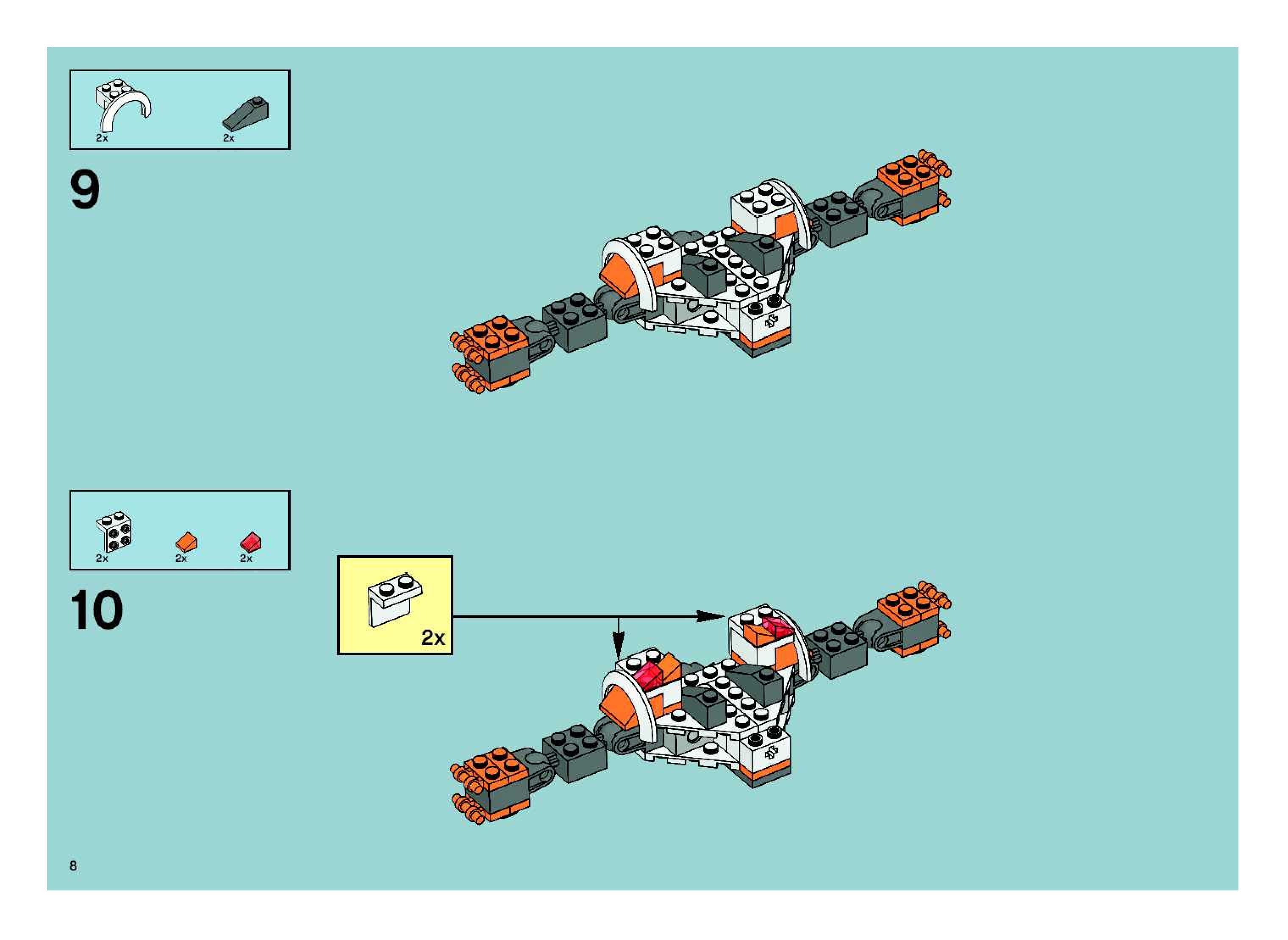 2x 2x

9

2x 2x 2x

10

2x

8