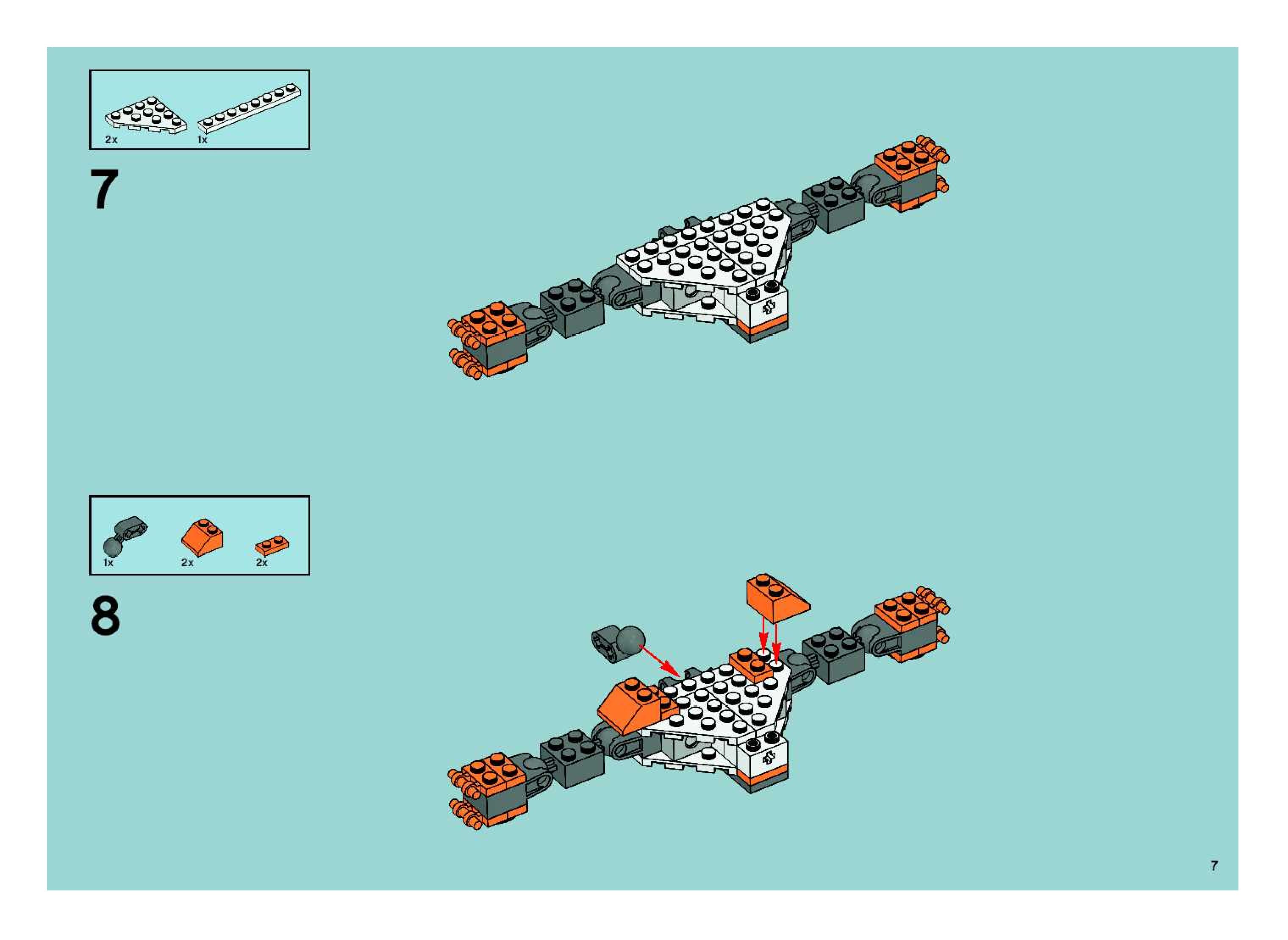 2x
1x

7

1x
2x
2x

8

7